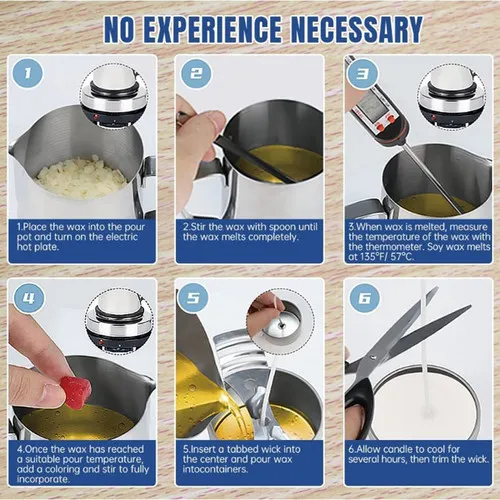 NO EXPERIENCE NECESSARY

1

1.Place the wax into the pour pot and turn on the electric hot plate.

2

2.Stir the wax with spoon until the wax melts completely.

3

3.When wax is melted, measure the temperature of the wax with the thermometer. Soy wax melts at 135°F/ 57°C.

4

4.Once the wax has reached a suitable pour temperature, add a coloring and stir to fully incorporate.

5

5.Insert a tabbed wick into the center and pour wax intocontainers.

6

6.Allow candle to cool for several hours, then trim the wick.