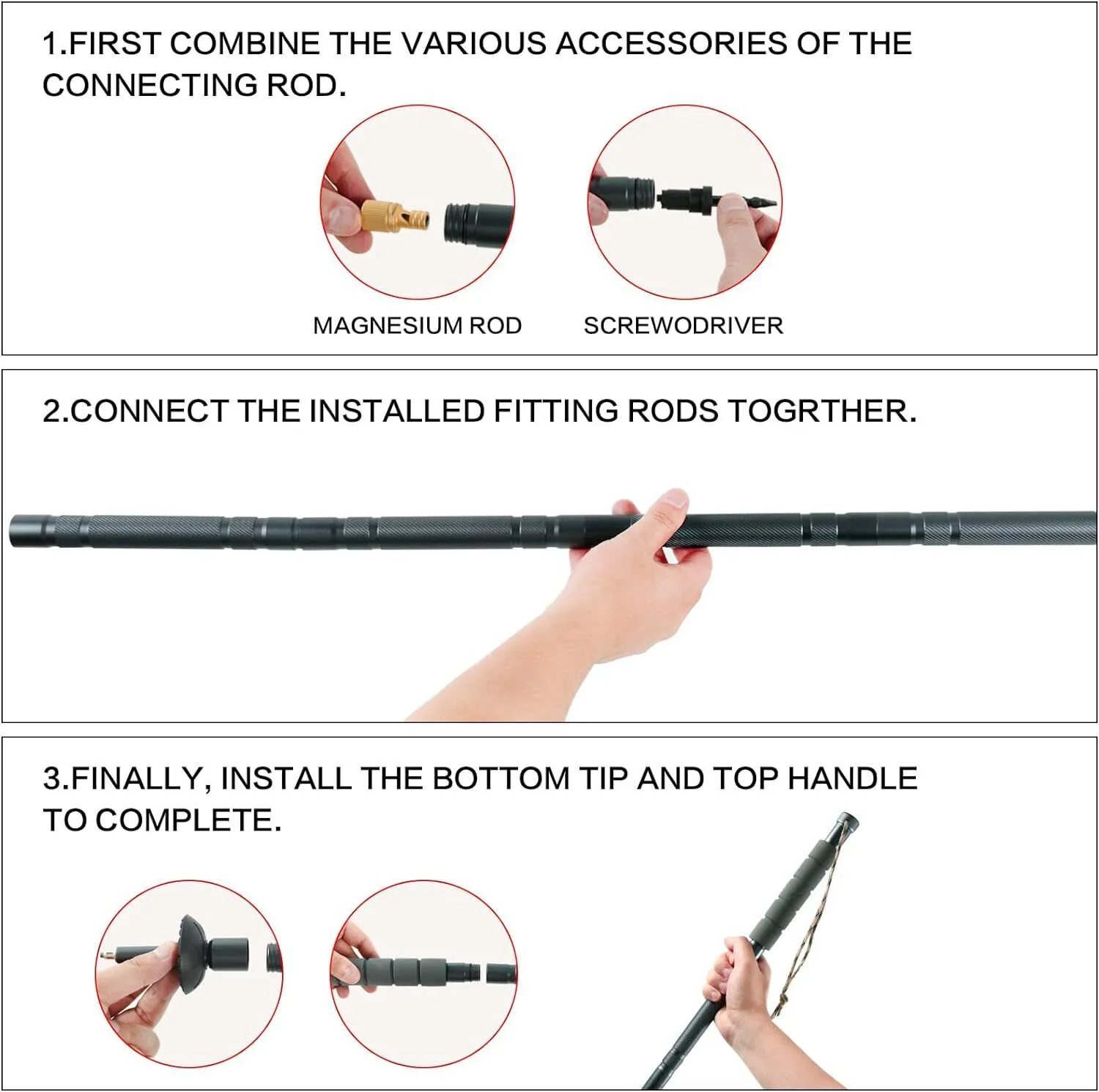 1.FIRST COMBINE THE VARIOUS ACCESSORIES OF THE CONNECTING ROD.

MAGNESIUM ROD

SCREWODRIVER

2.CONNECT THE INSTALLED FITTING RODS TOGRTHER.

3.FINALLY, INSTALL THE BOTTOM TIP AND TOP HANDLE TO COMPLETE.