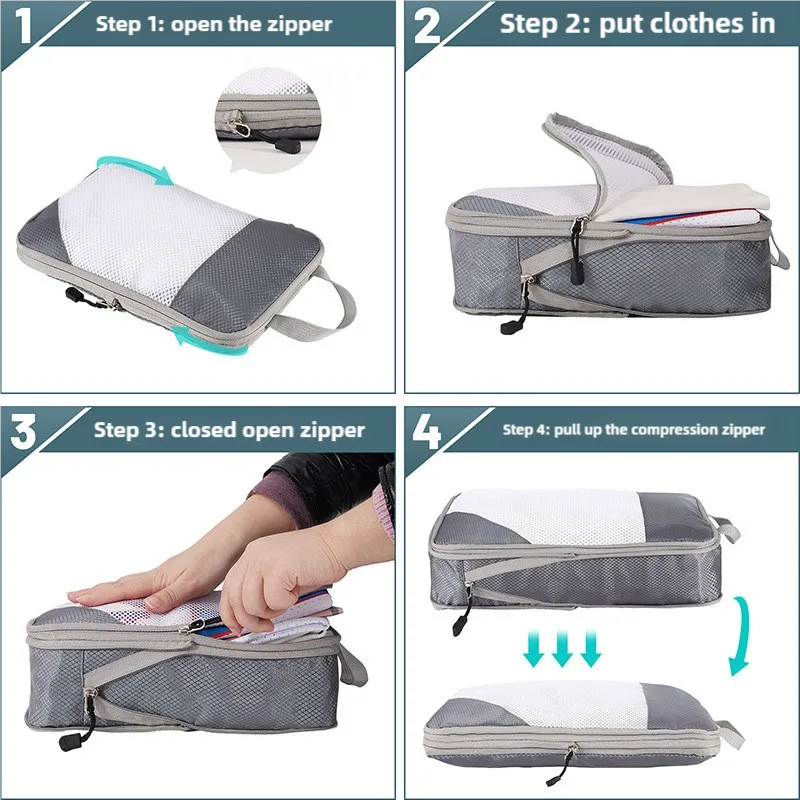 1 Step 1: open the zipper

2 Step 2: put clothes in

3 Step 3: closed open zipper

4 Step 4: pull up the compression zipper