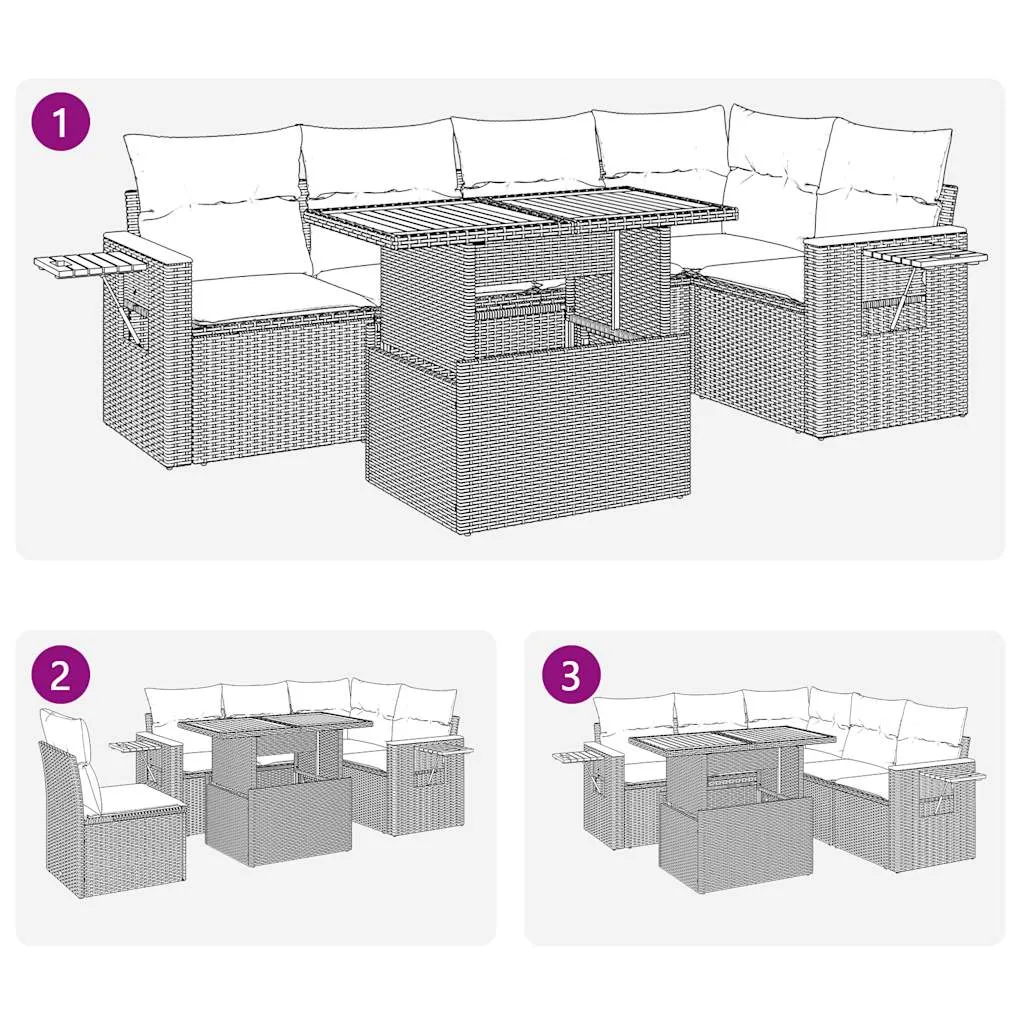 1

2

3