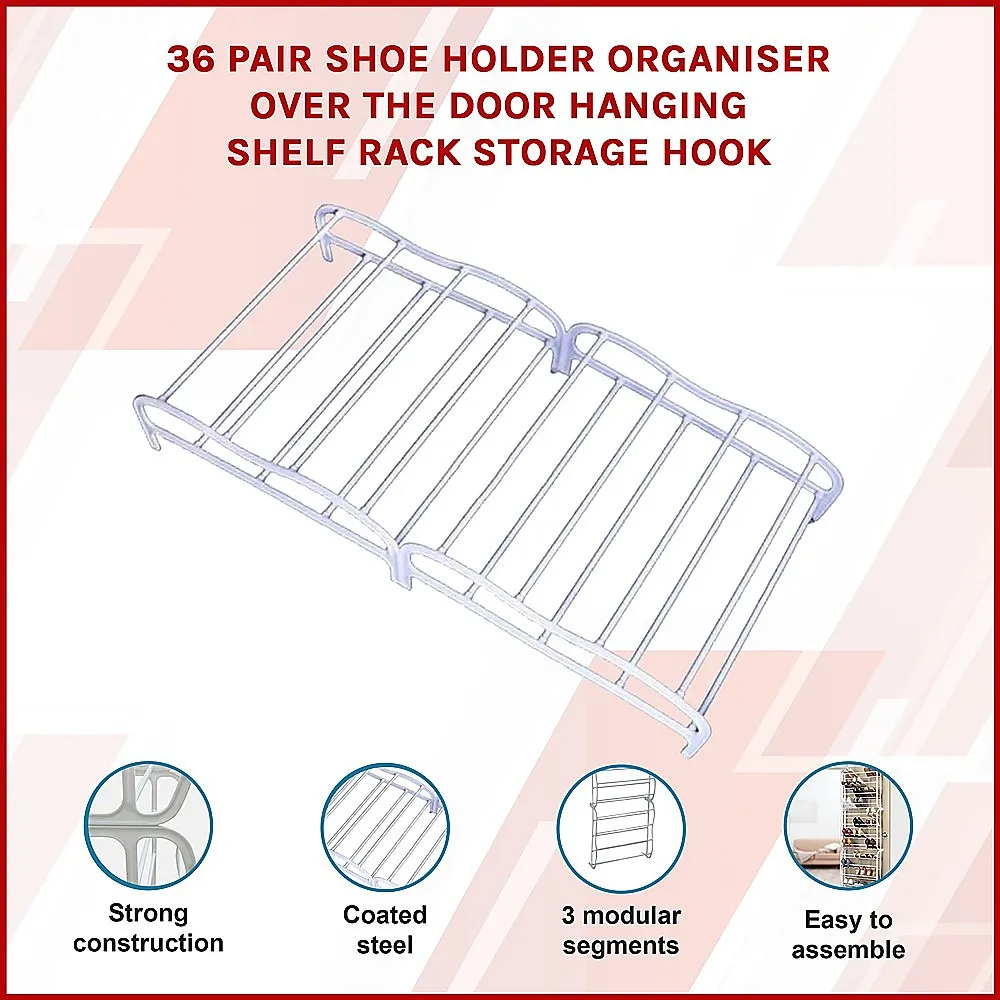 36 PAIR SHOE HOLDER ORGANISER OVER THE DOOR HANGING SHELF RACK STORAGE HOOK

Strong construction

Coated steel

3 modular segments

Easy to assemble