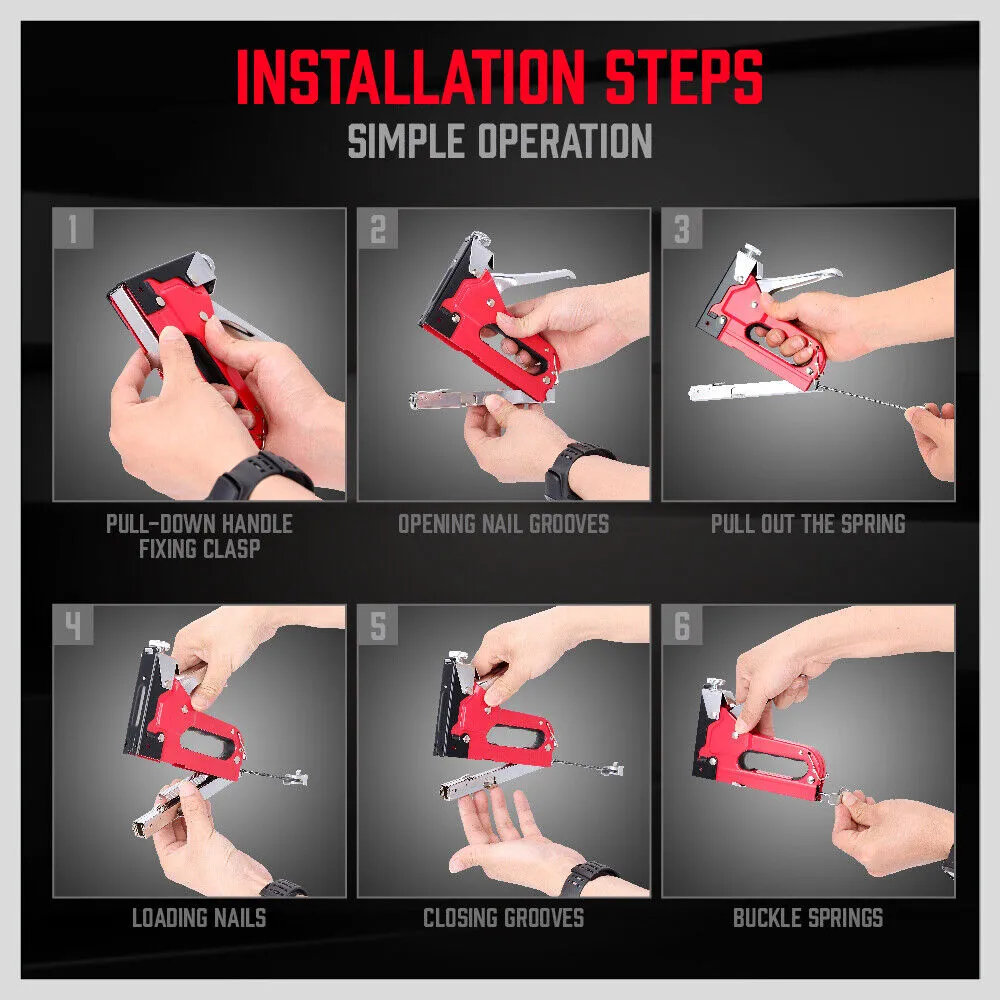 INSTALLATION STEPS
SIMPLE OPERATION

1
PULL-DOWN HANDLE FIXING CLASP

2
OPENING NAIL GROOVES

3
PULL OUT THE SPRING

4
LOADING NAILS

5
CLOSING GROOVES

6
BUCKLE SPRINGS