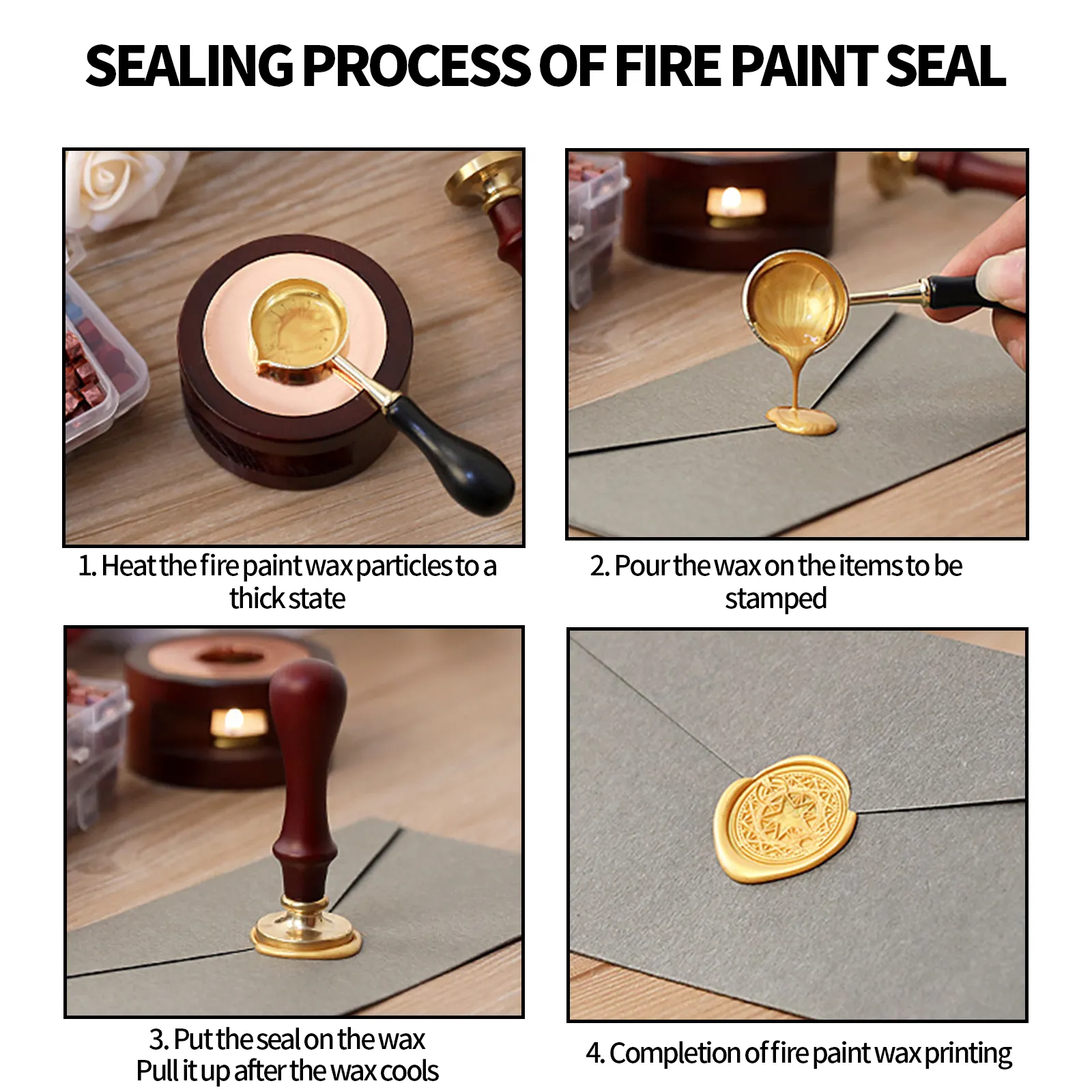 SEALING PROCESS OF FIRE PAINT SEAL

1. Heat the fire paint wax particles to a thick state

2. Pour the wax on the items to be stamped

3. Put the seal on the wax
Pull it up after the wax cools

4. Completion of fire paint wax printing