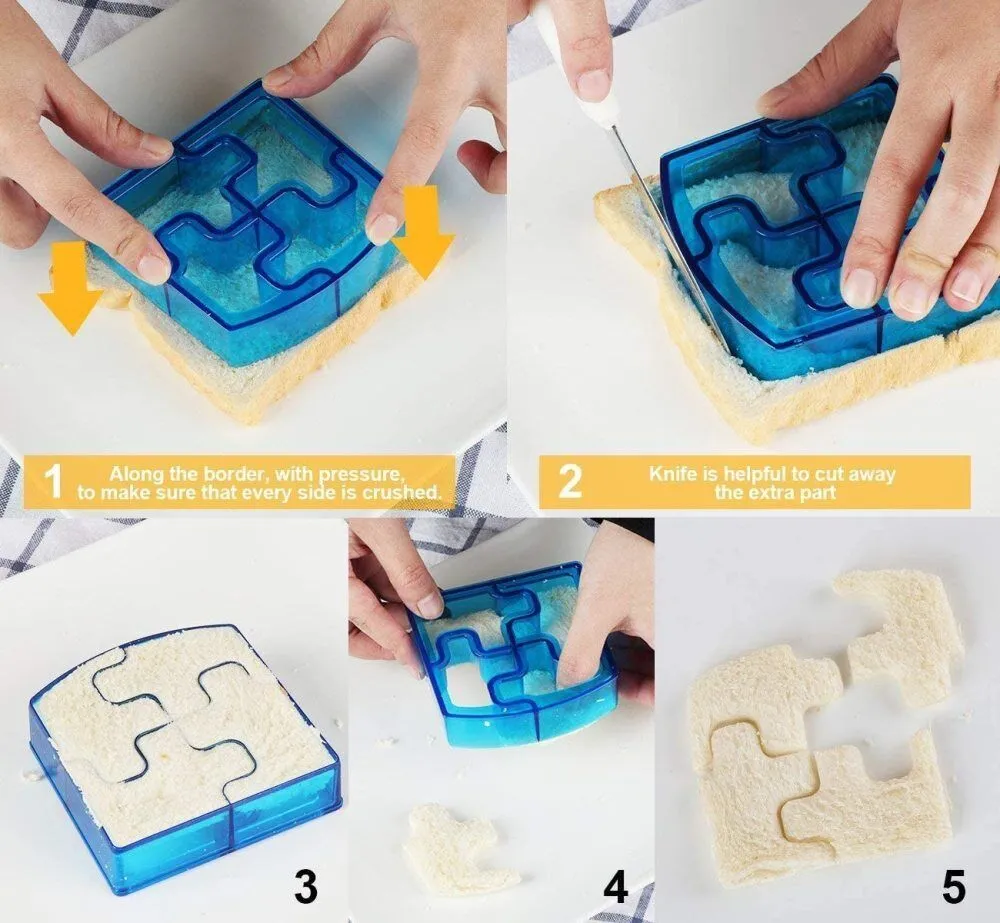 1 Along the border, with pressure, to make sure that every side is crushed.

2 Knife is helpful to cut away the extra part

3

4

5