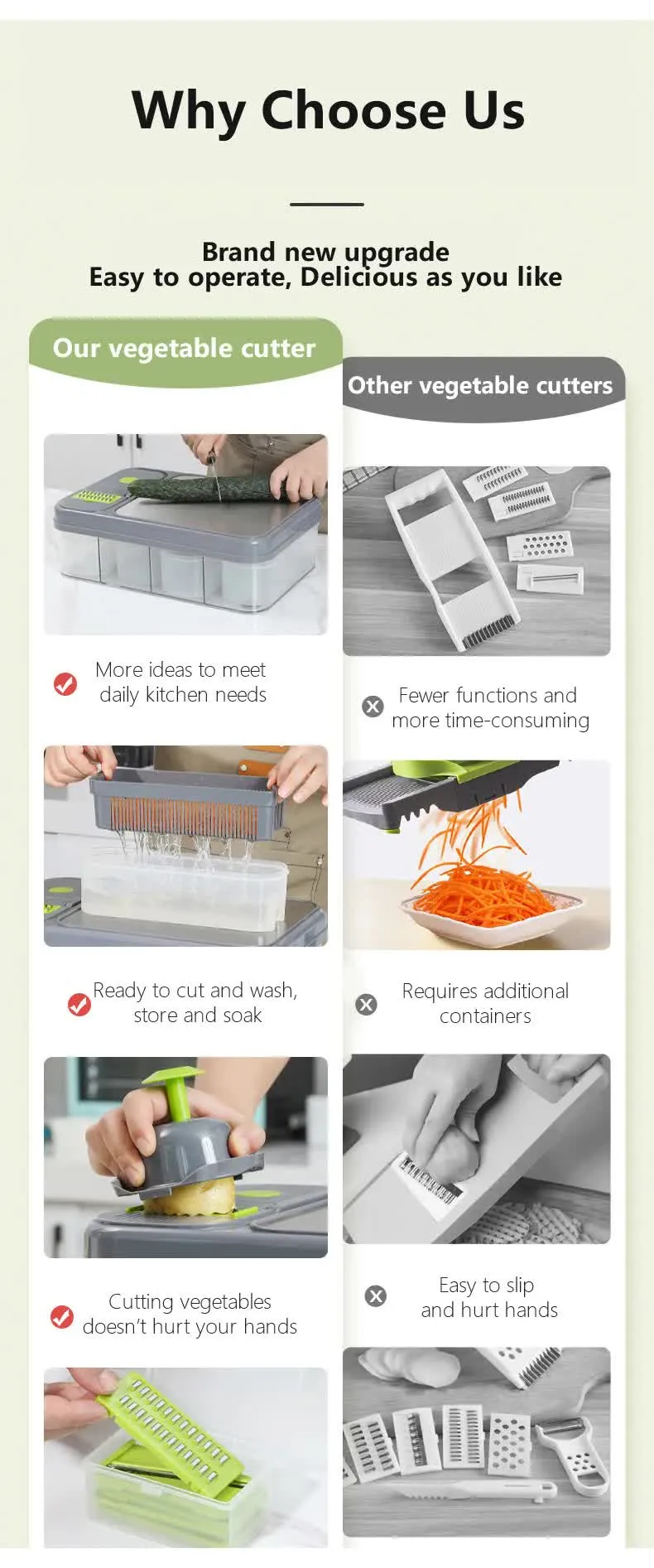 Why Choose Us

Brand new upgrade
Easy to operate, Delicious as you like

Our vegetable cutter

More ideas to meet daily kitchen needs

Ready to cut and wash, store and soak

Cutting vegetables doesn't hurt your hands

Other vegetable cutters

Fewer functions and more time-consuming

Requires additional containers

Easy to slip and hurt hands