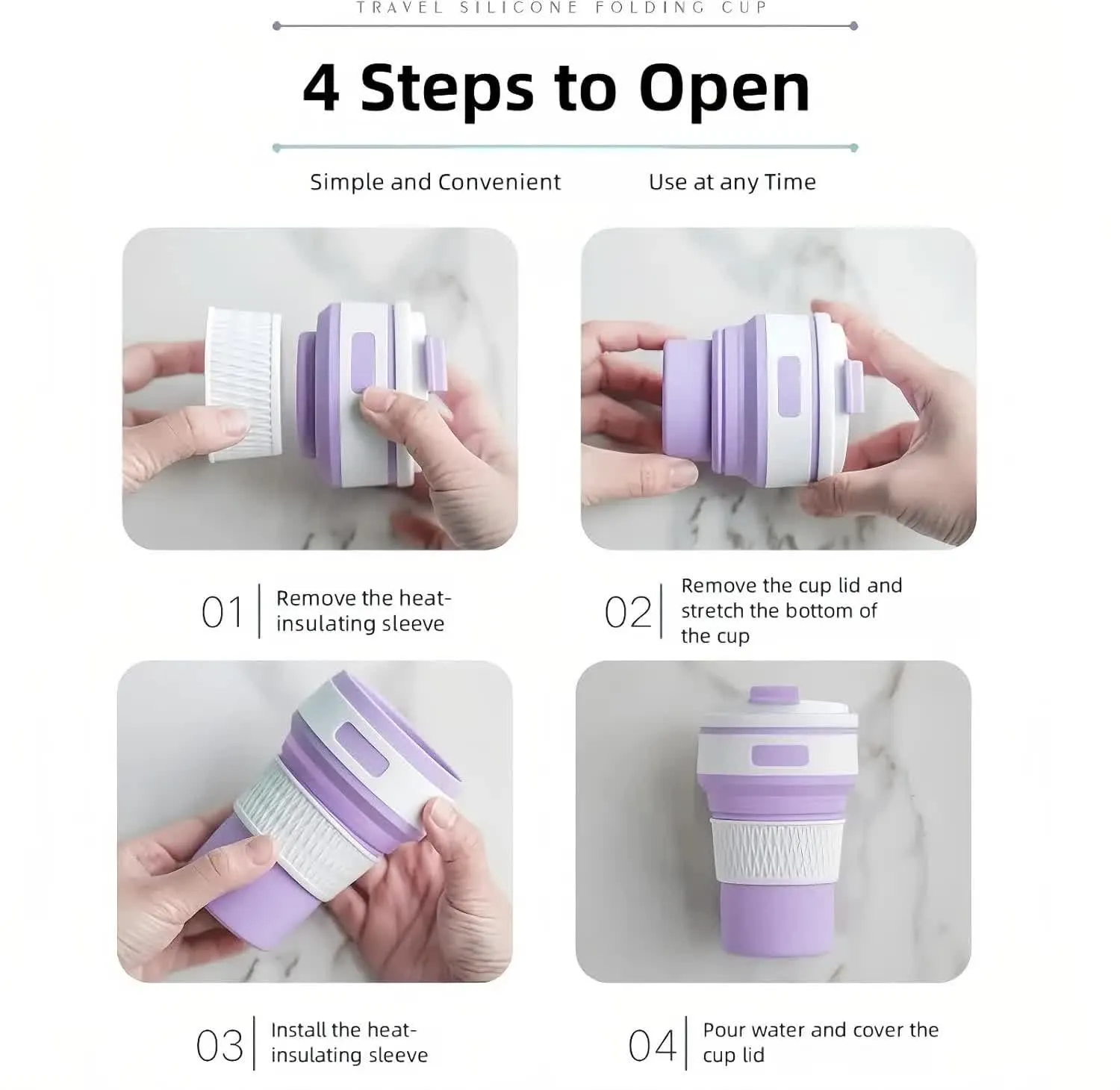 TRAVEL SILICONE FOLDING CUP

4 Steps to Open

Simple and Convenient Use at any Time

01 Remove the heat-insulating sleeve

02 Remove the cup lid and stretch the bottom of the cup

03 Install the heat-insulating sleeve

04 Pour water and cover the cup lid