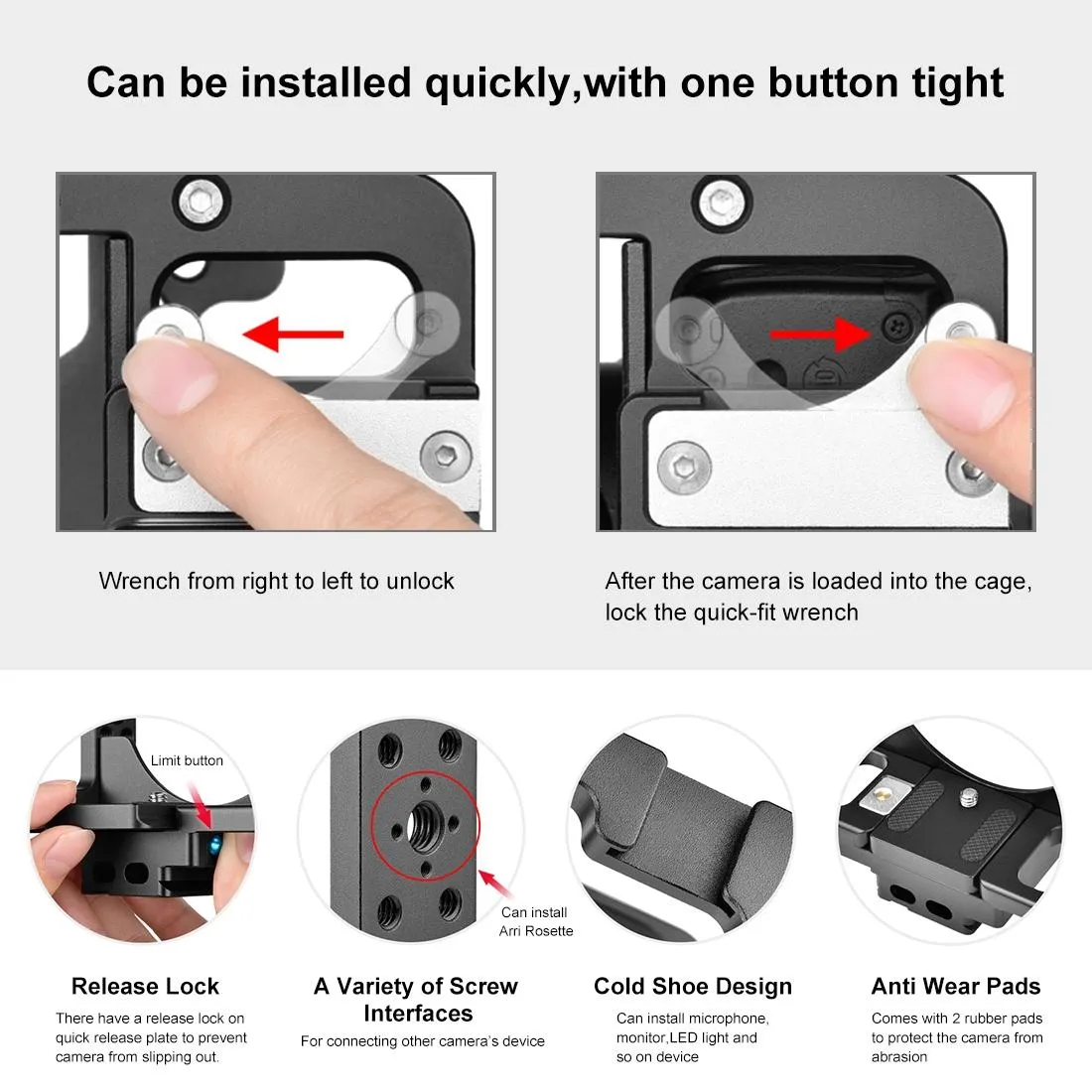 Can be installed quickly,with one button tight

Wrench from right to left to unlock

After the camera is loaded into the cage, lock the quick-fit wrench

Limit button

Can install Arri Rosette

Release Lock
There have a release lock on quick release plate to prevent camera from slipping out.

A Variety of Screw Interfaces
For connecting other camera's device

Cold Shoe Design
Can install microphone, monitor,LED light and so on device

Anti Wear Pads
Comes with 2 rubber pads to protect the camera from abrasion