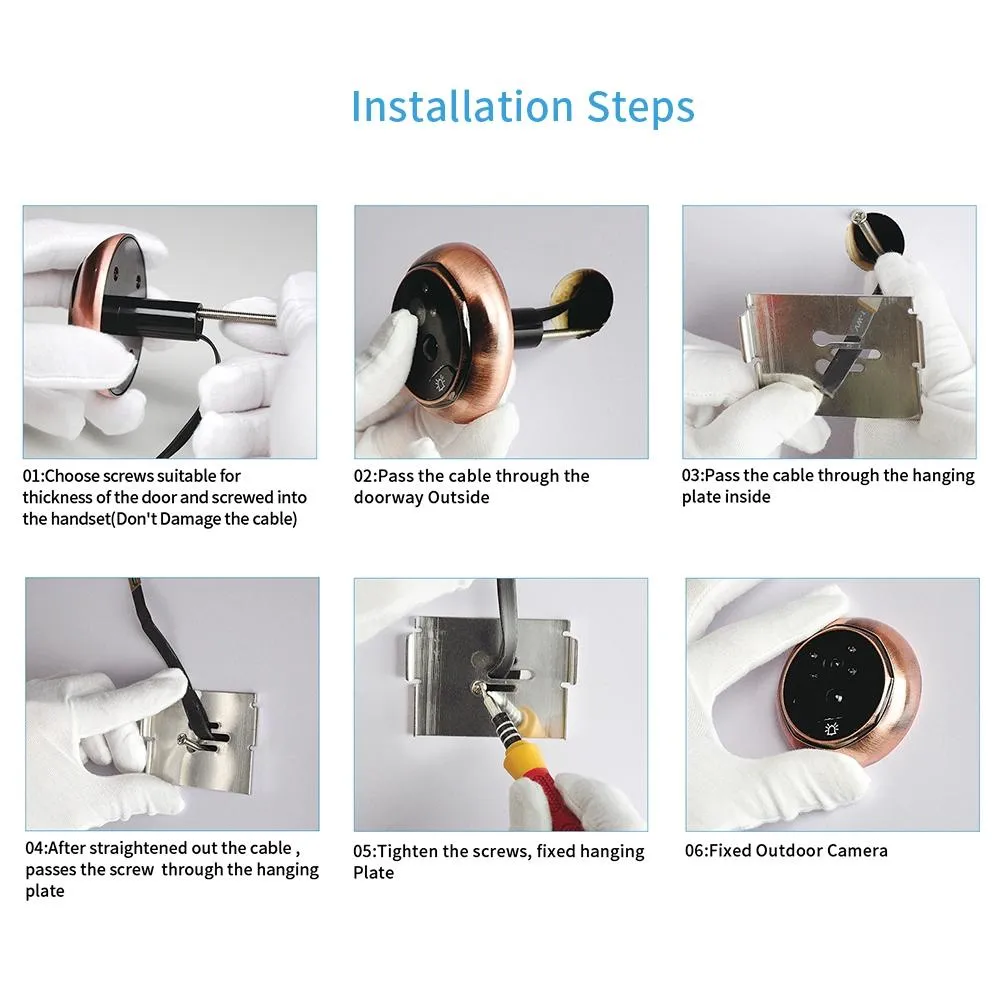 Installation Steps

01:Choose screws suitable for thickness of the door and screwed into the handset(Don't Damage the cable)

02:Pass the cable through the doorway Outside

03:Pass the cable through the hanging plate inside

04:After straightened out the cable , passes the screw through the hanging plate

05:Tighten the screws, fixed hanging Plate

06:Fixed Outdoor Camera