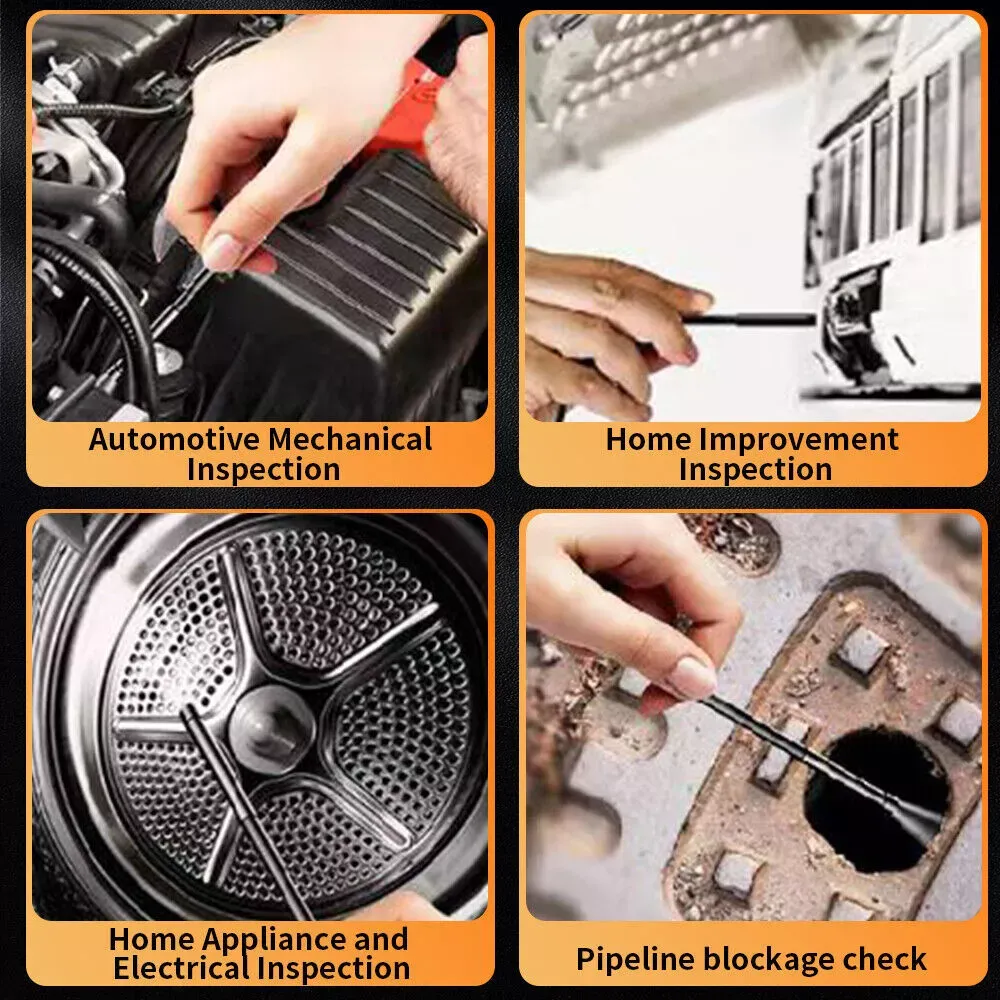 Automotive Mechanical Inspection

Home Improvement Inspection

Home Appliance and Electrical Inspection

Pipeline blockage check