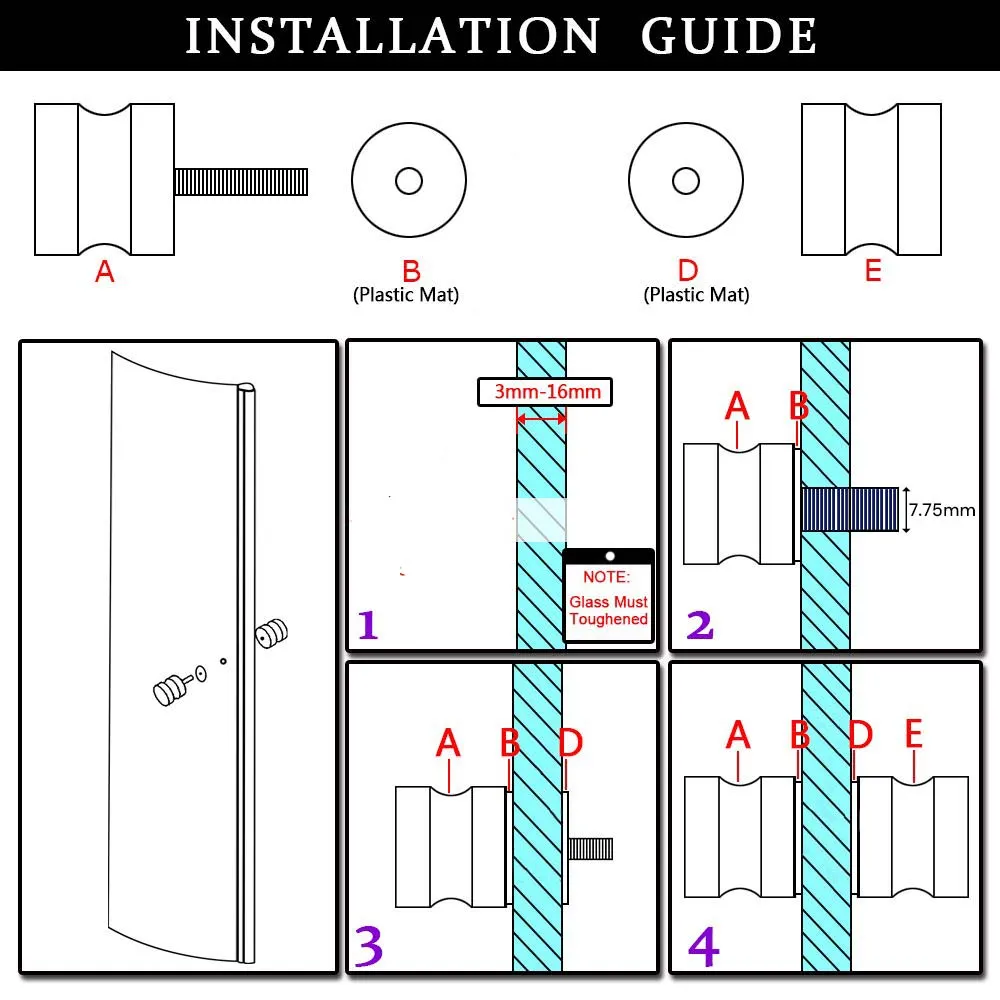 INSTALLATION GUIDE

A

B
(Plastic Mat)

D
(Plastic Mat)

E

3mm-16mm

NOTE:
Glass Must
Toughened

1

A B

7.75mm

2

A B D

3

A B D E

4