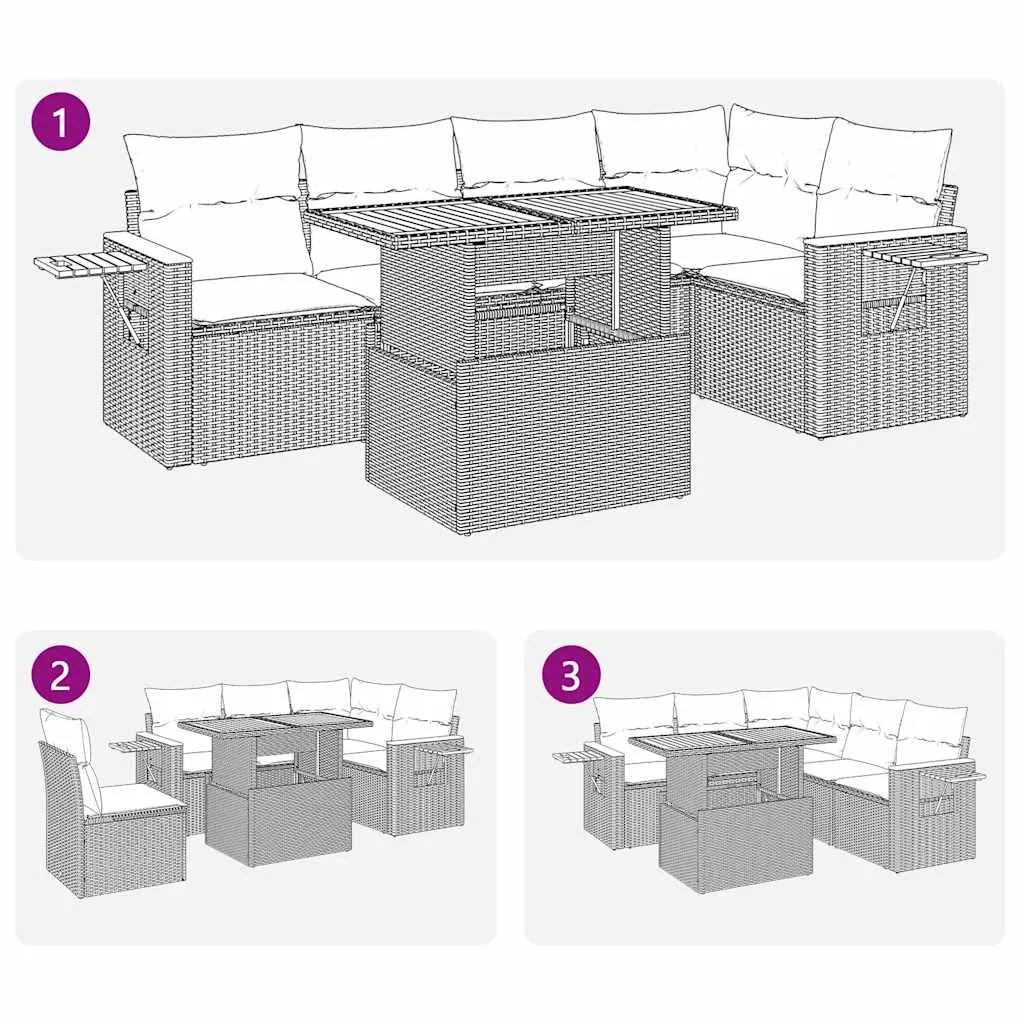 1

2

3