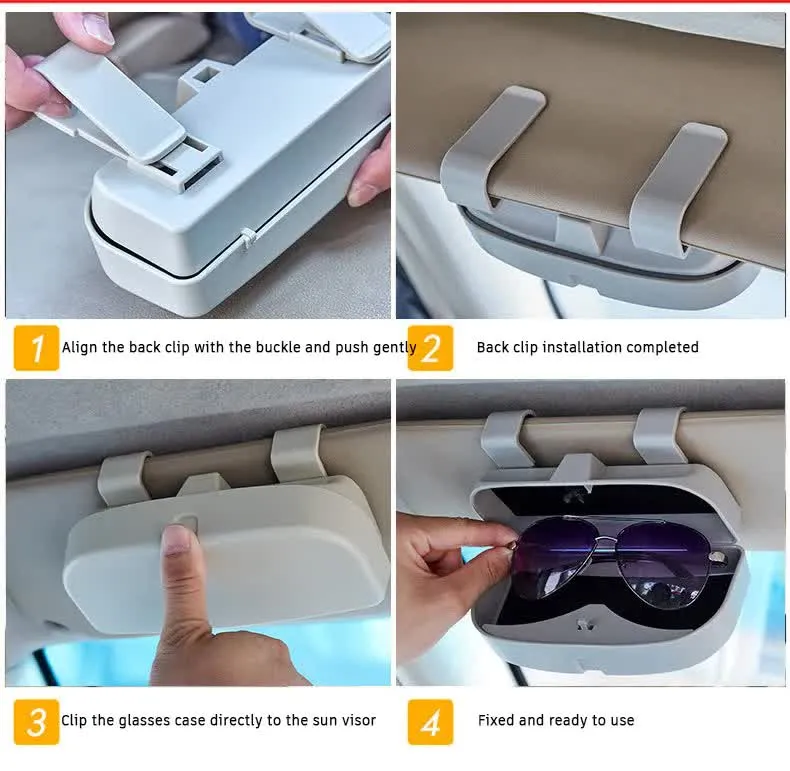 1 Align the back clip with the buckle and push gently

2 Back clip installation completed

3 Clip the glasses case directly to the sun visor

4 Fixed and ready to use