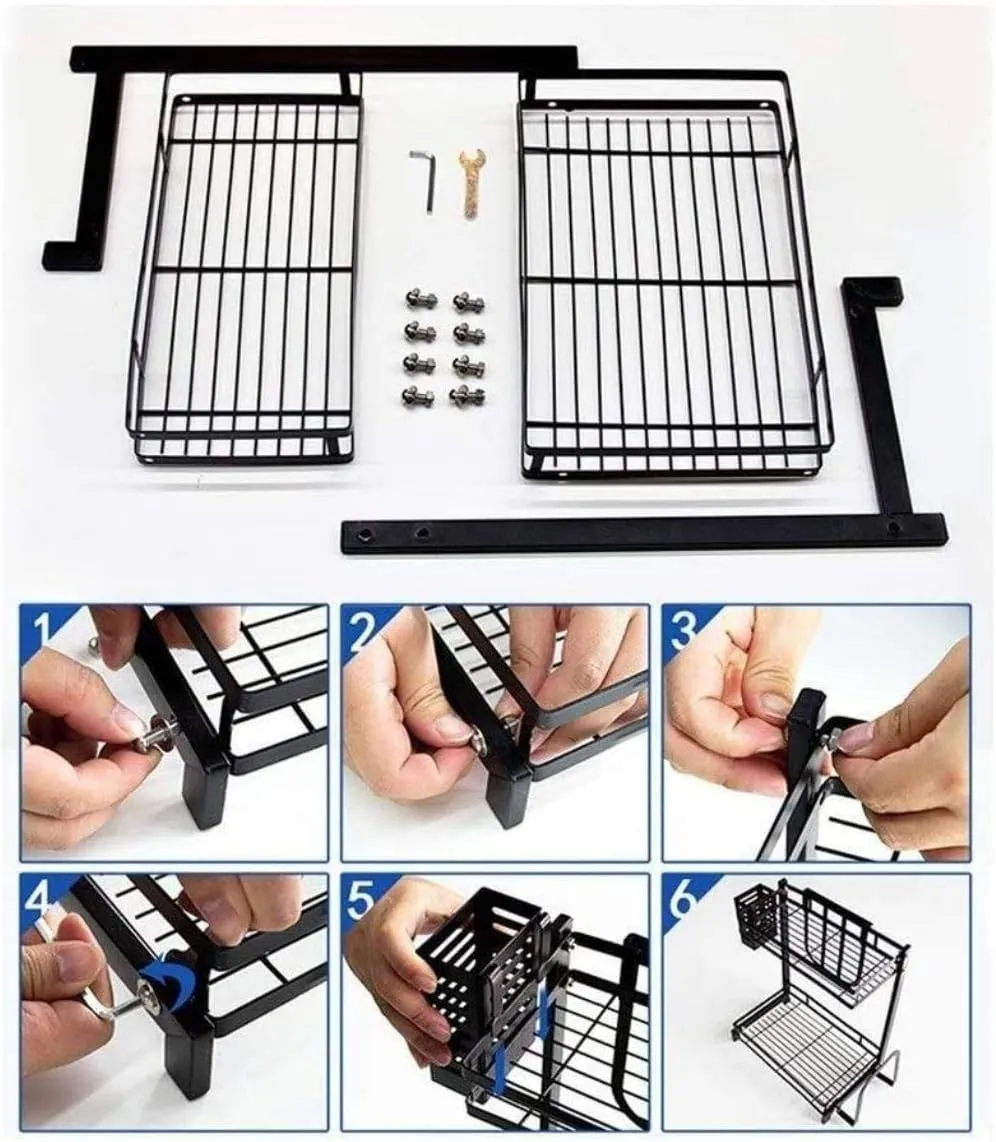 1

2

3

4

5

6