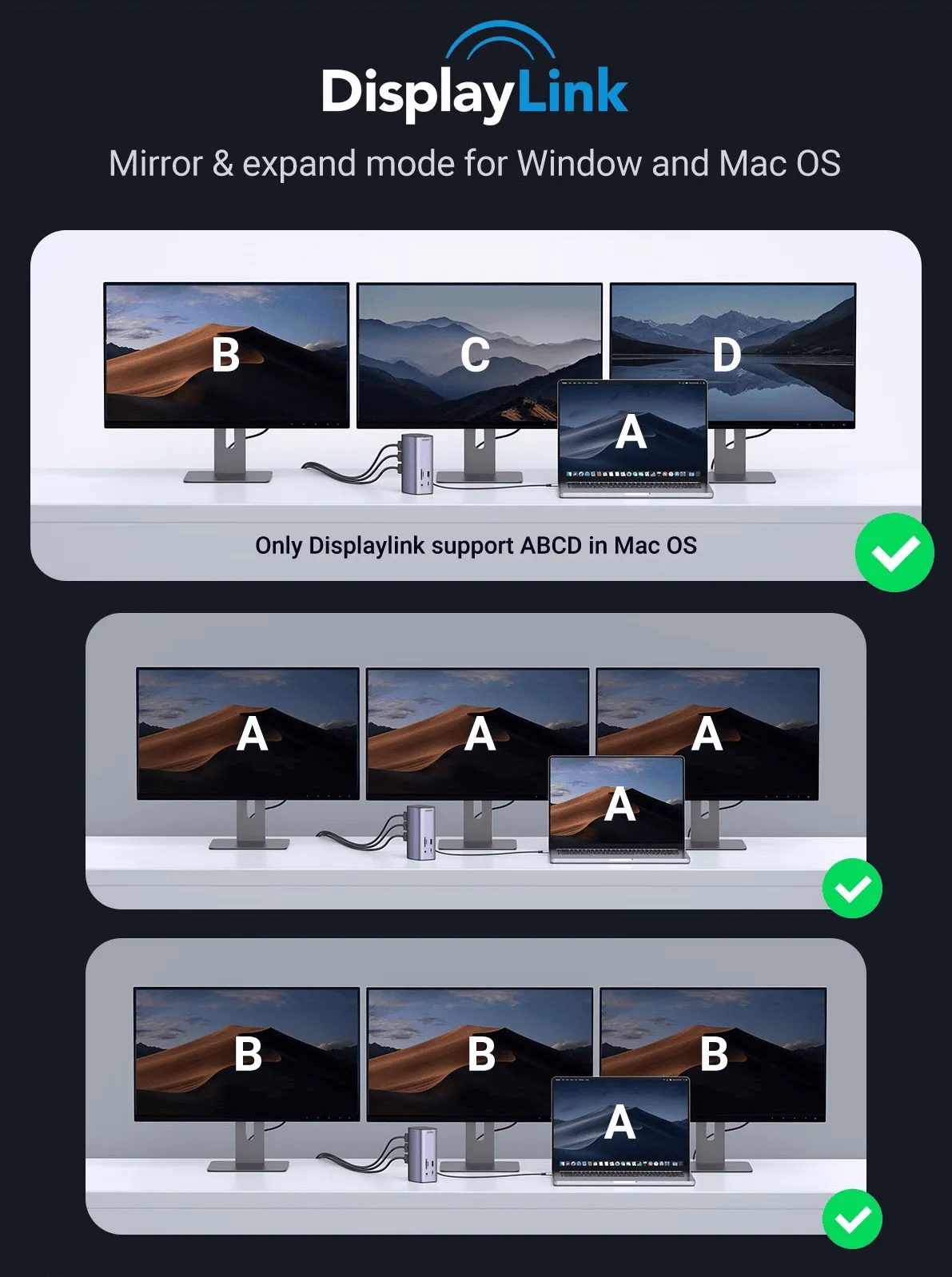 DisplayLink

Mirror & expand mode for Window and Mac OS

B C D A

Only Displaylink support ABCD in Mac OS

A A A A

B B B A