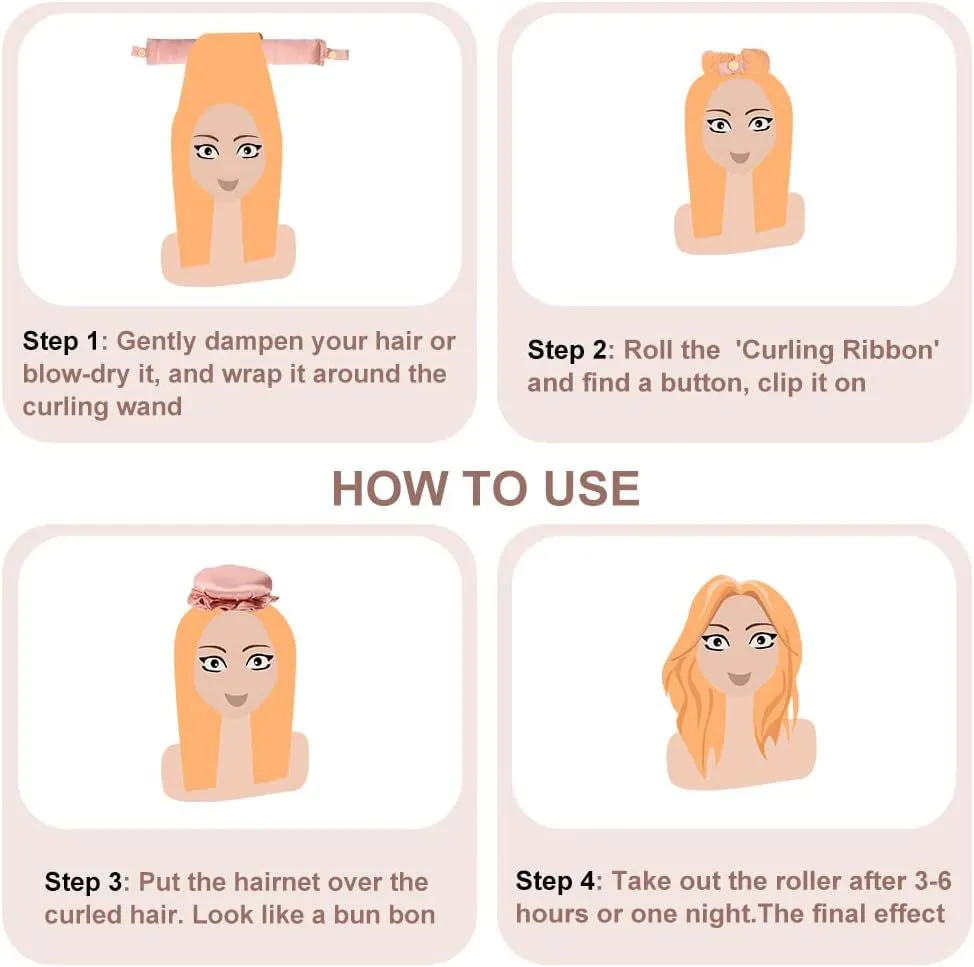 Step 1: Gently dampen your hair or blow-dry it, and wrap it around the curling wand

Step 2: Roll the 'Curling Ribbon' and find a button, clip it on

HOW TO USE

Step 3: Put the hairnet over the curled hair. Look like a bun bon

Step 4: Take out the roller after 3-6 hours or one night.The final effect