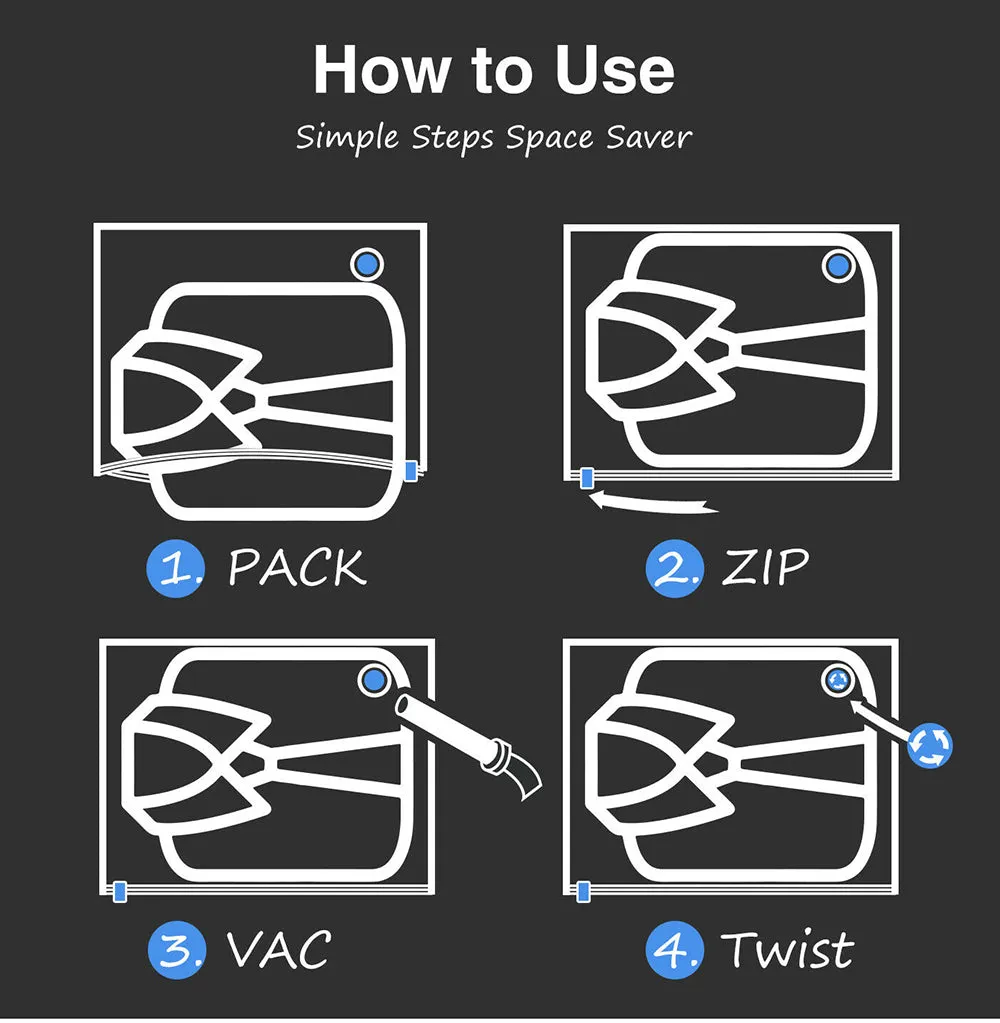 How to Use

Simple Steps Space Saver

1. PACK

2. ZIP

3. VAC

4. Twist