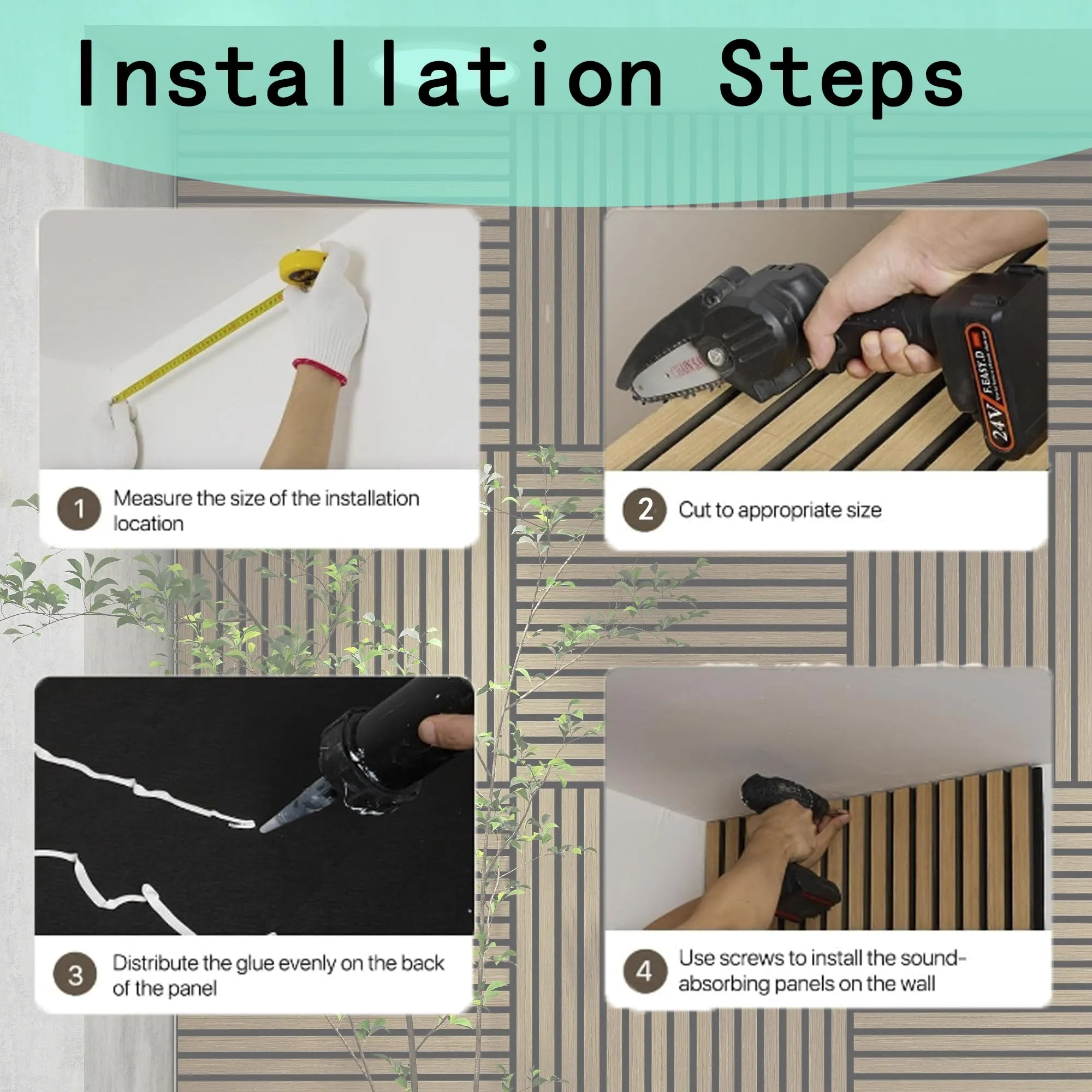 Installation Steps

24V F.EASY.D

1 Measure the size of the installation location

2 Cut to appropriate size

3 Distribute the glue evenly on the back of the panel

4 Use screws to install the sound-absorbing panels on the wall