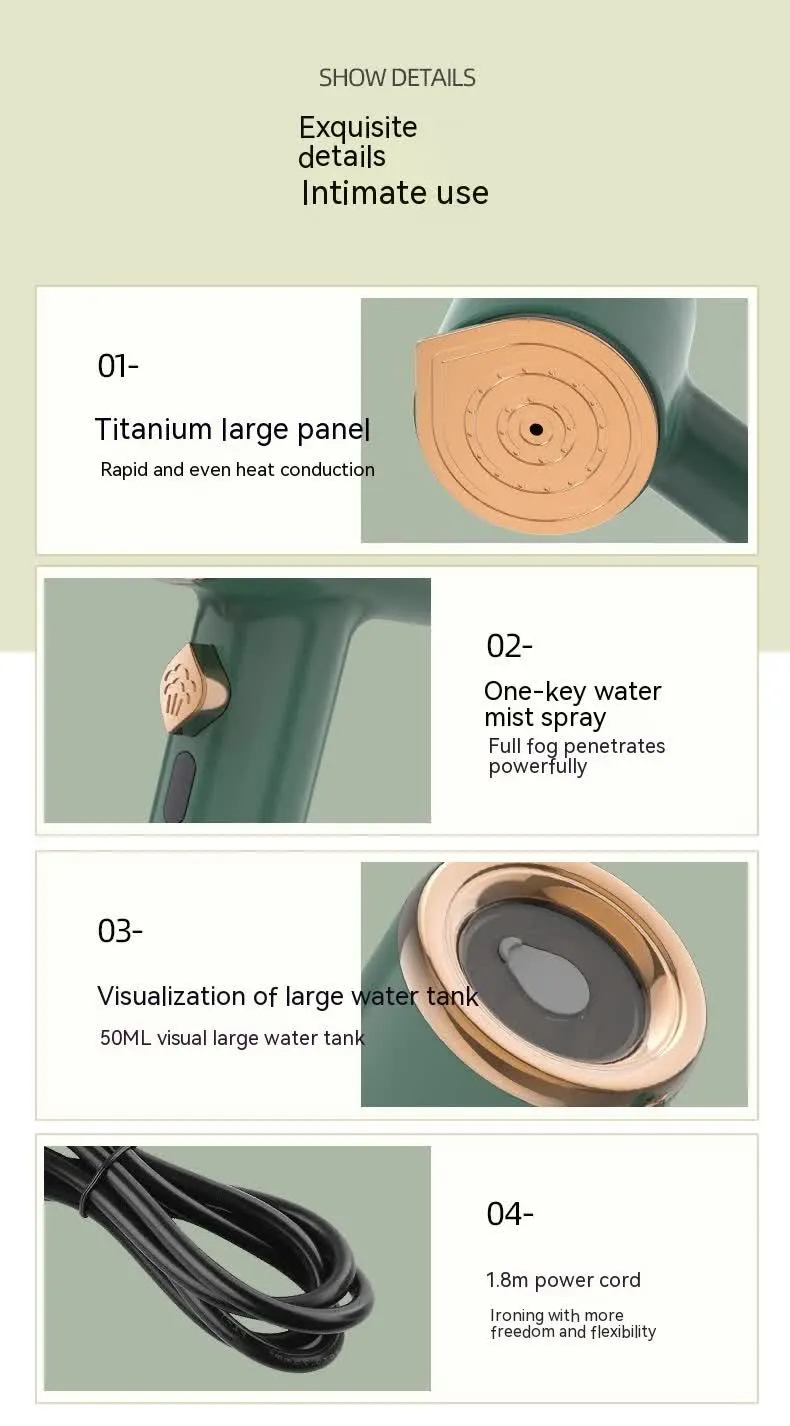 SHOW DETAILS

Exquisite details

Intimate use

01-

Titanium large panel

Rapid and even heat conduction

02-

One-key water mist spray

Full fog penetrates powerfully

03-

Visualization of large water tank

50ML visual large water tank

04-

1.8m power cord

Ironing with more freedom and flexibility