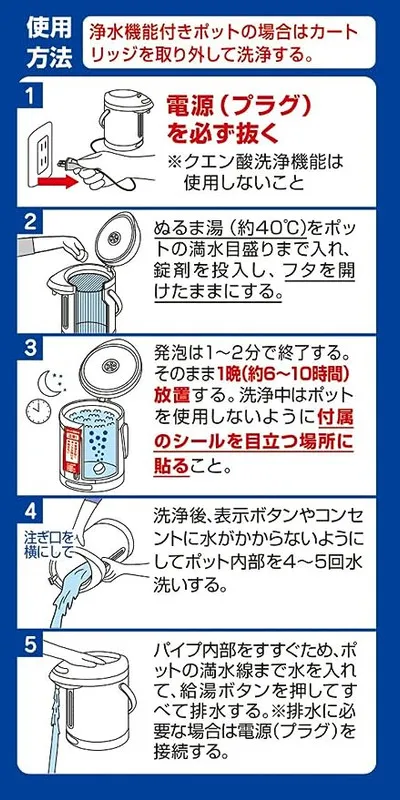 使用方法

浄水機能付きポットの場合はカートリッジを取り外して洗浄する。

1

電源（プラグ）を必ず抜く

※クエン酸洗浄機能は使用しないこと

2

ぬるま湯（約40℃）をポットの満水目盛りまで入れ、錠剤を投入し、フタを開けたままにする。

3

発泡は1～2分で終了する。そのまま1晩(約6～10時間)放置する。洗浄中はポットを使用しないように付属のシールを目立つ場所に貼ること。

4

注ぎ口を横にして

洗浄後、表示ボタンやコンセントに水がかからないようにしてポット内部を4～5回水洗いする。

5

パイプ内部をすすぐため、ポットの満水線まで水を入れて、給湯ボタンを押してすべて排水する。※排水に必要な場合は電源（プラグ）を接続する。