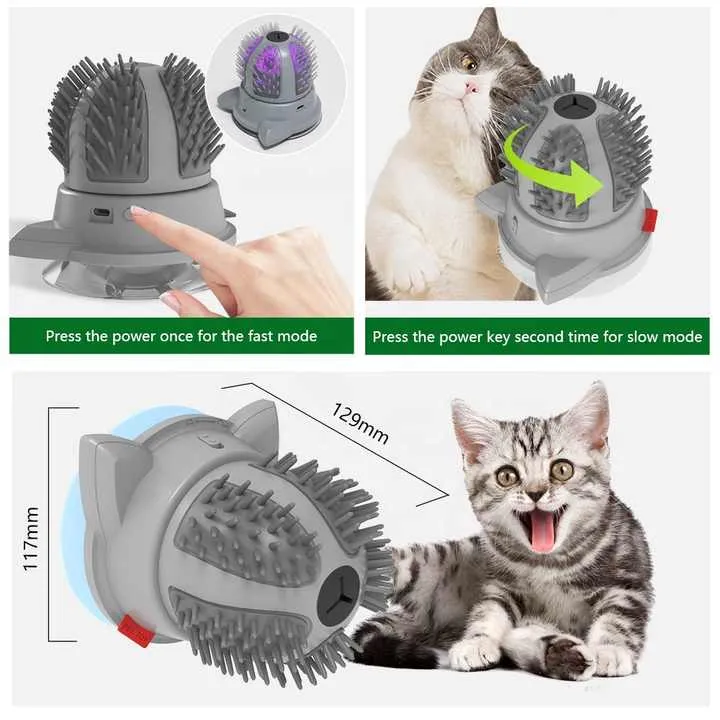 Press the power once for the fast mode

Press the power key second time for slow mode

129mm

117mm