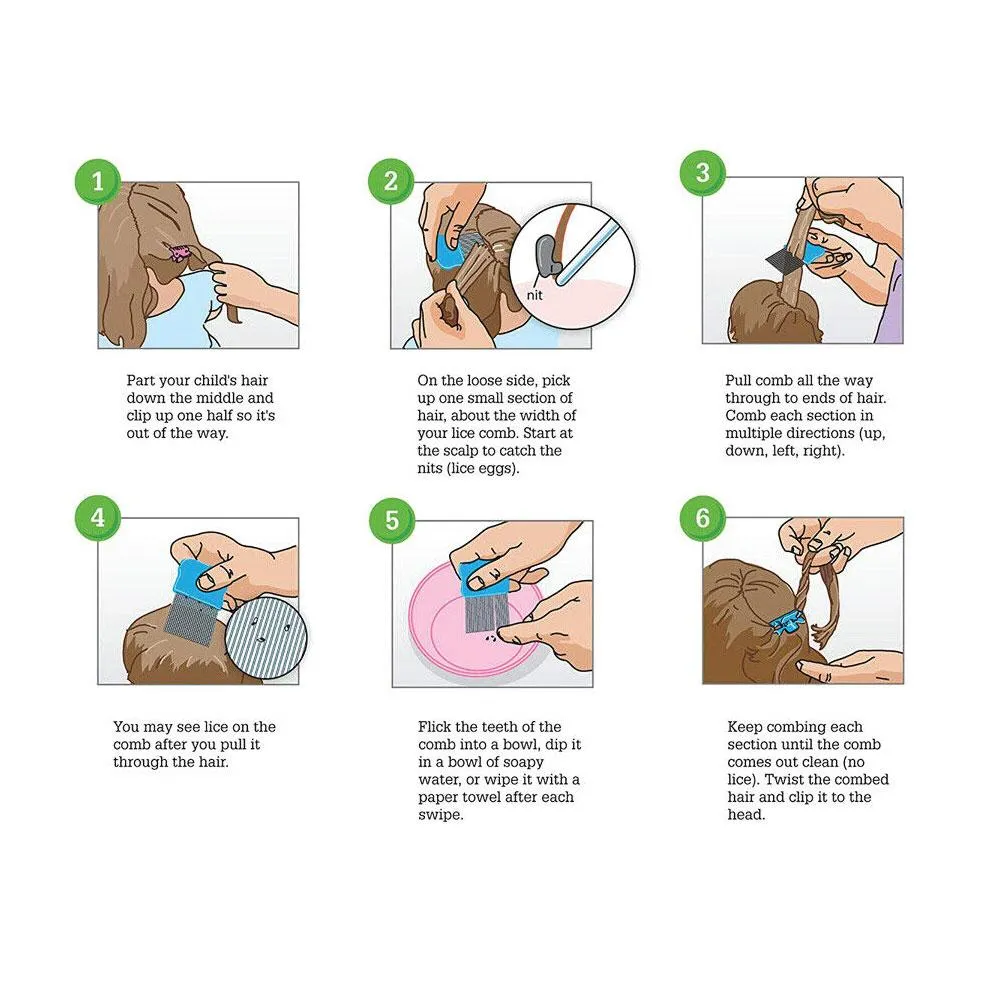 1

Part your child's hair down the middle and clip up one half so it's out of the way.

2

nit

On the loose side, pick up one small section of hair, about the width of your lice comb. Start at the scalp to catch the nits (lice eggs).

3

Pull comb all the way through to ends of hair. Comb each section in multiple directions (up, down, left, right).

4

You may see lice on the comb after you pull it through the hair.

5

Flick the teeth of the comb into a bowl, dip it in a bowl of soapy water, or wipe it with a paper towel after each swipe.

6

Keep combing each section until the comb comes out clean (no lice). Twist the combed hair and clip it to the head.