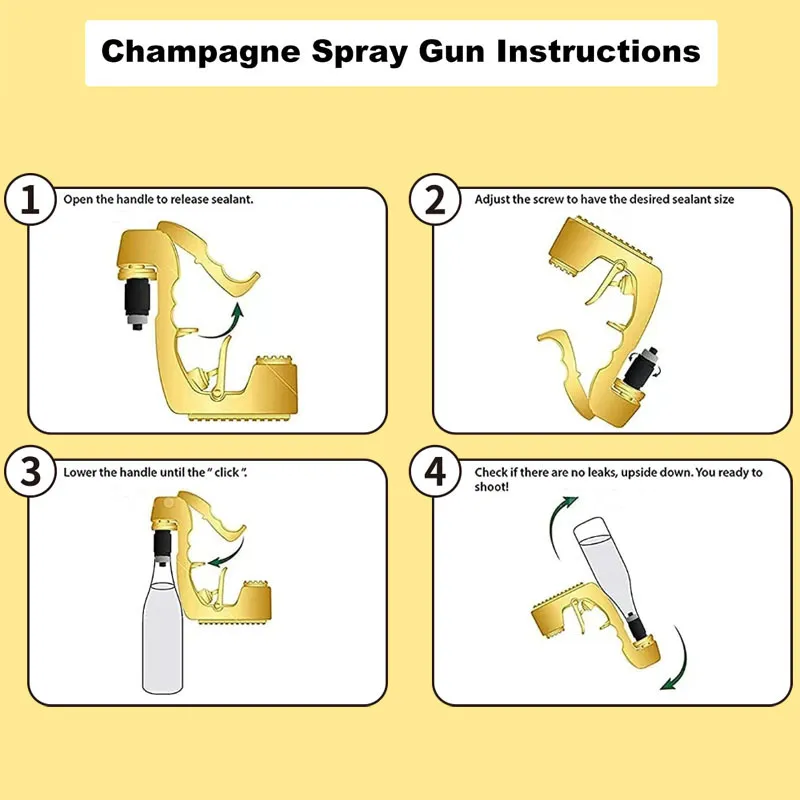 Champagne Spray Gun Instructions

1 Open the handle to release sealant.

2 Adjust the screw to have the desired sealant size

3 Lower the handle until the " click ".

4 Check if there are no leaks, upside down. You ready to shoot!