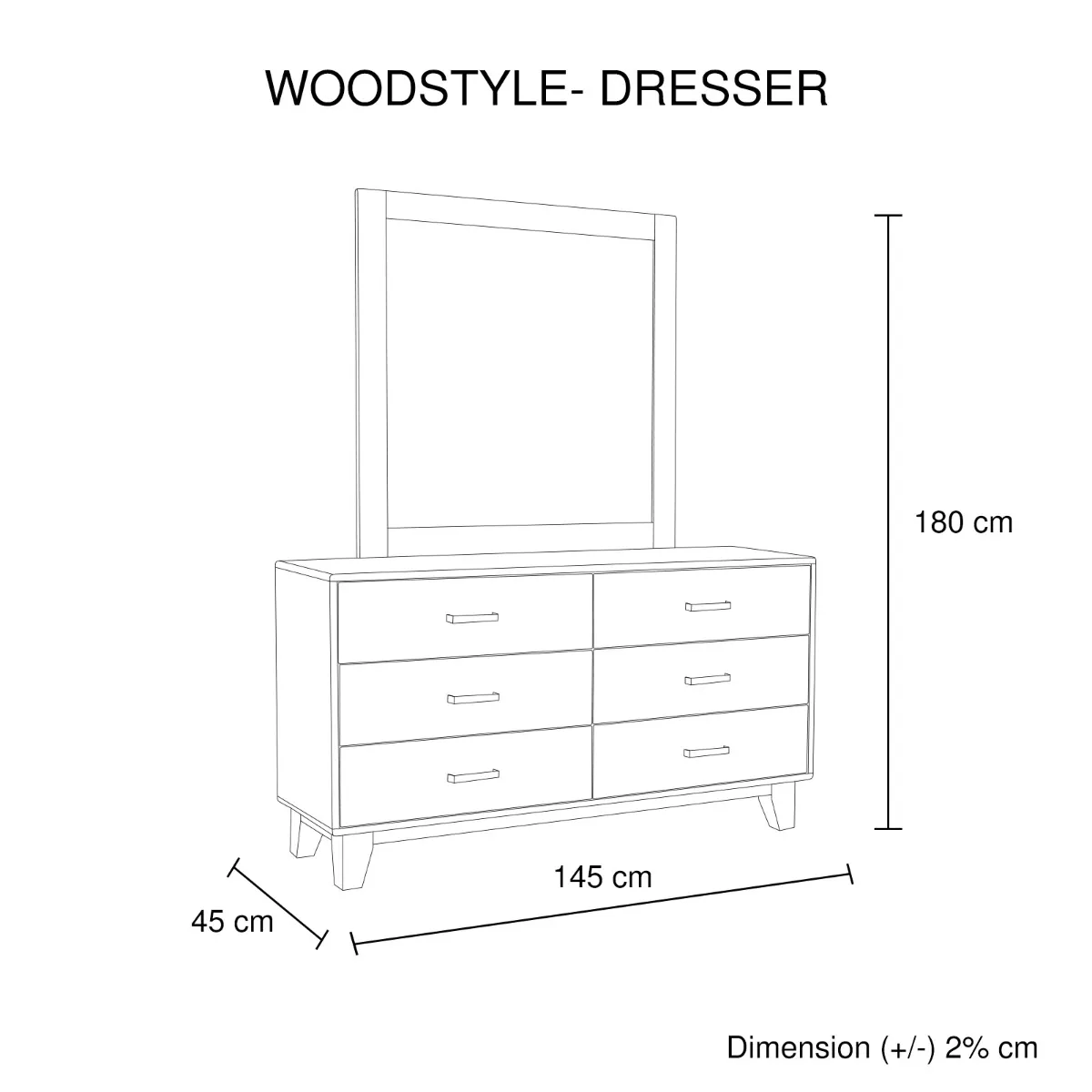 WOODSTYLE- DRESSER

180 cm

145 cm

45 cm

Dimension (+/-) 2% cm