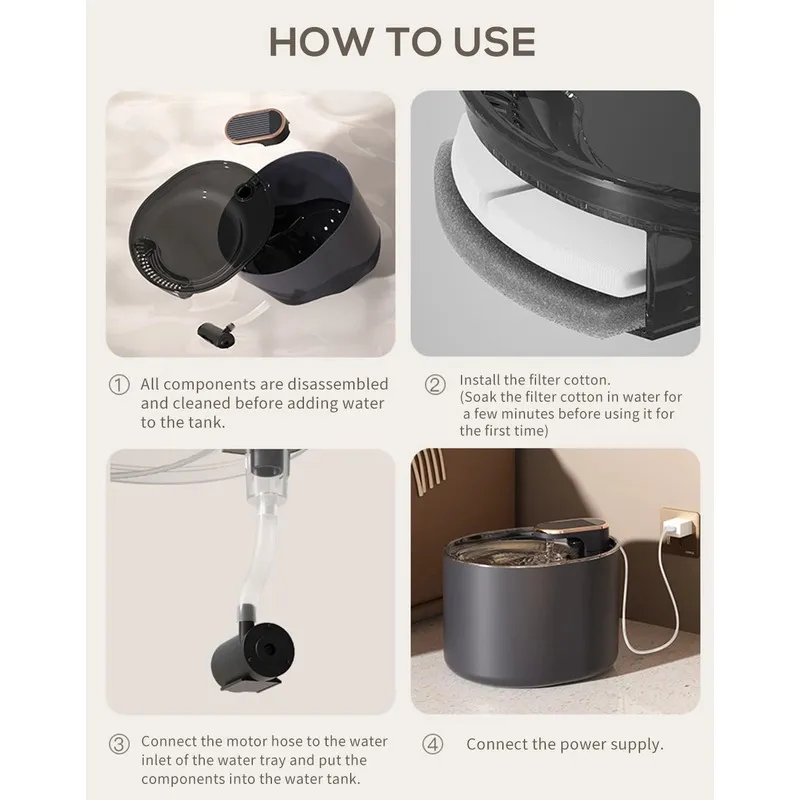 HOW TO USE

① All components are disassembled and cleaned before adding water to the tank.

② Install the filter cotton. (Soak the filter cotton in water for a few minutes before using it for the first time)

③ Connect the motor hose to the water inlet of the water tray and put the components into the water tank.

④ Connect the power supply.