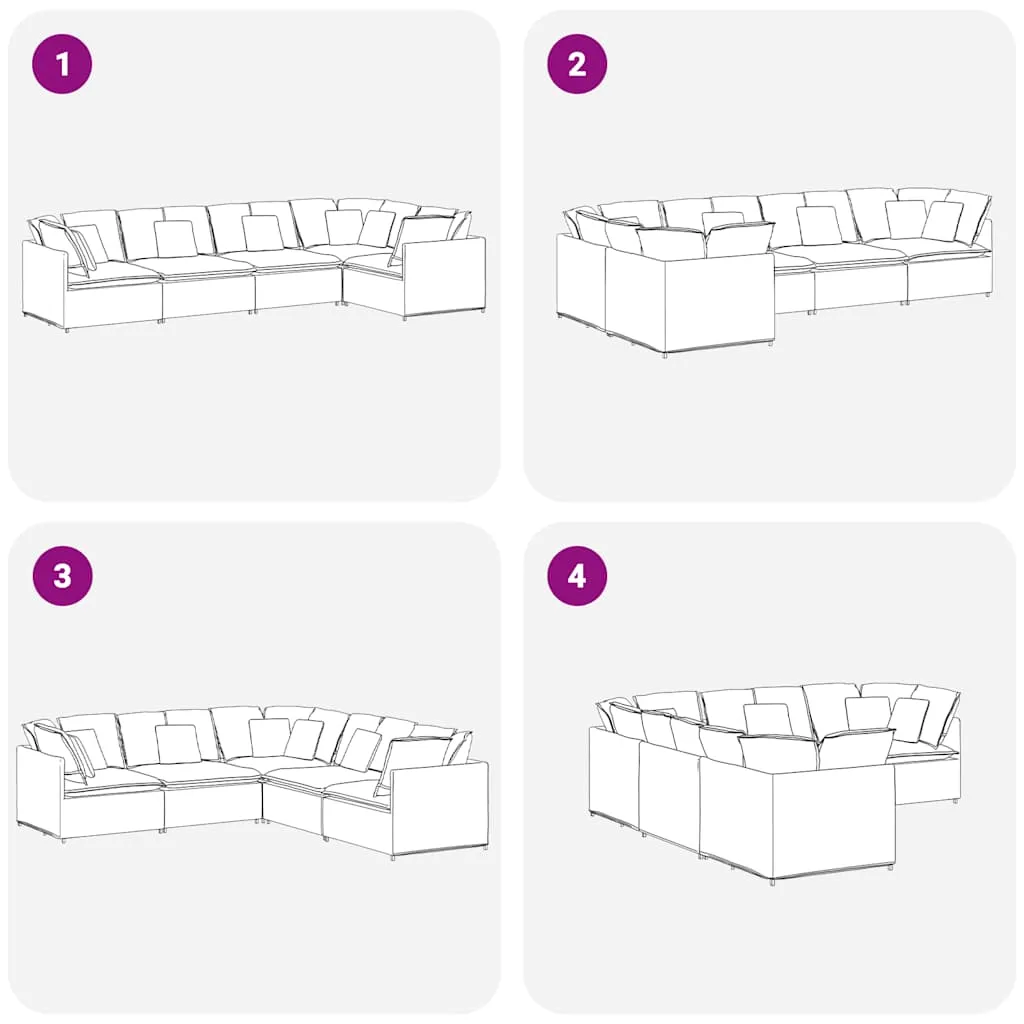 1

2

3

4