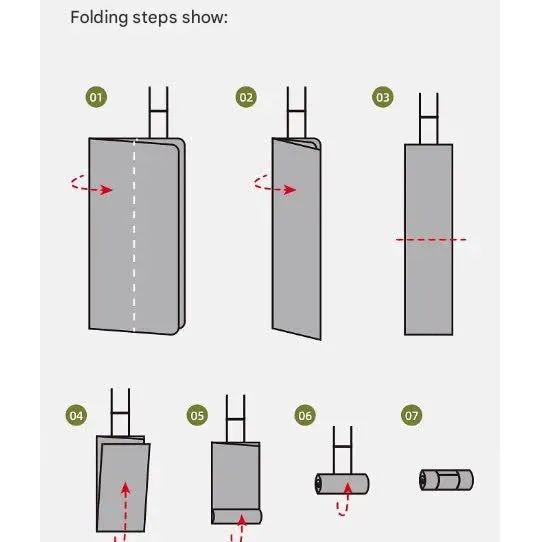 Folding steps show:

01

02

03

04

05

06

07