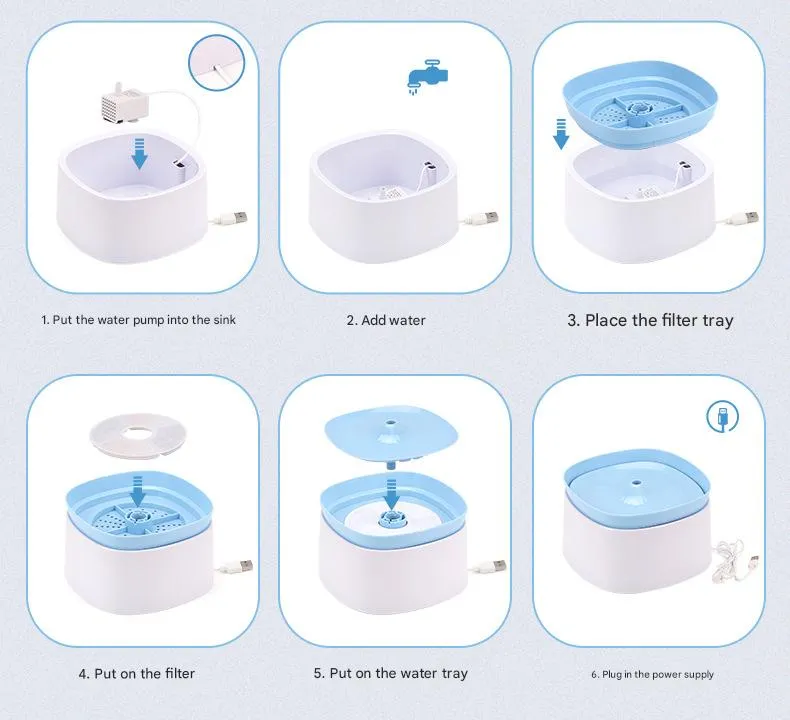 1. Put the water pump into the sink

2. Add water

3. Place the filter tray

4. Put on the filter

5. Put on the water tray

6. Plug in the power supply