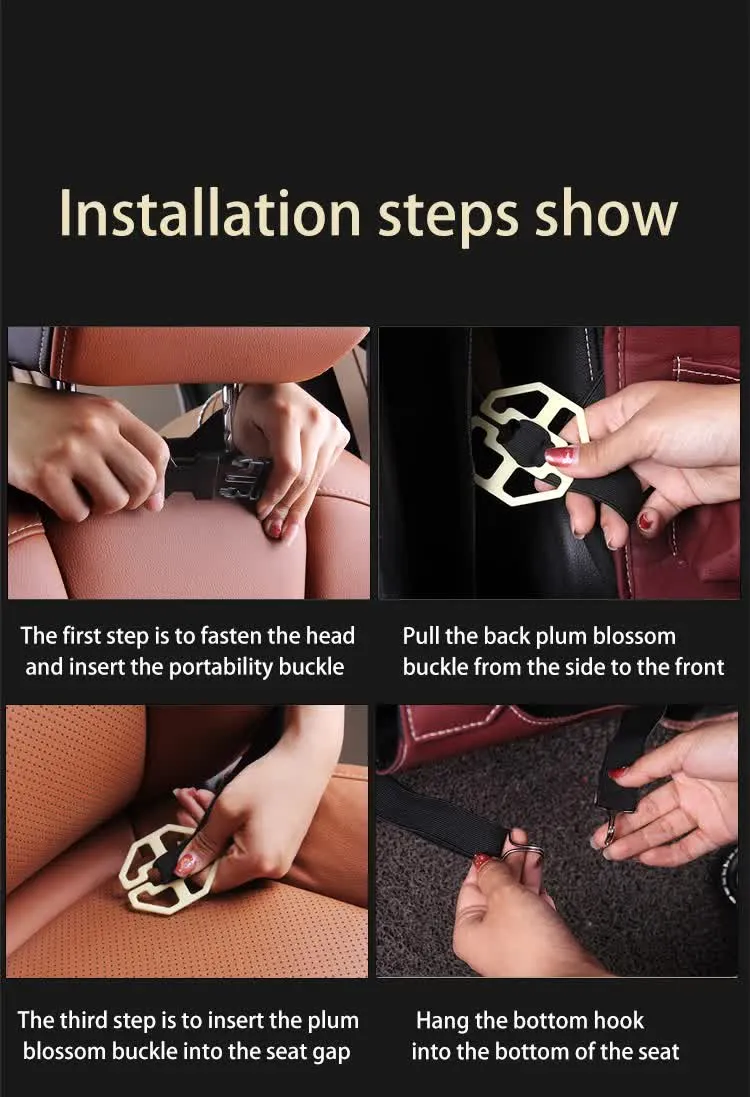 Installation steps show

The first step is to fasten the head and insert the portability buckle

Pull the back plum blossom buckle from the side to the front

The third step is to insert the plum blossom buckle into the seat gap

Hang the bottom hook into the bottom of the seat