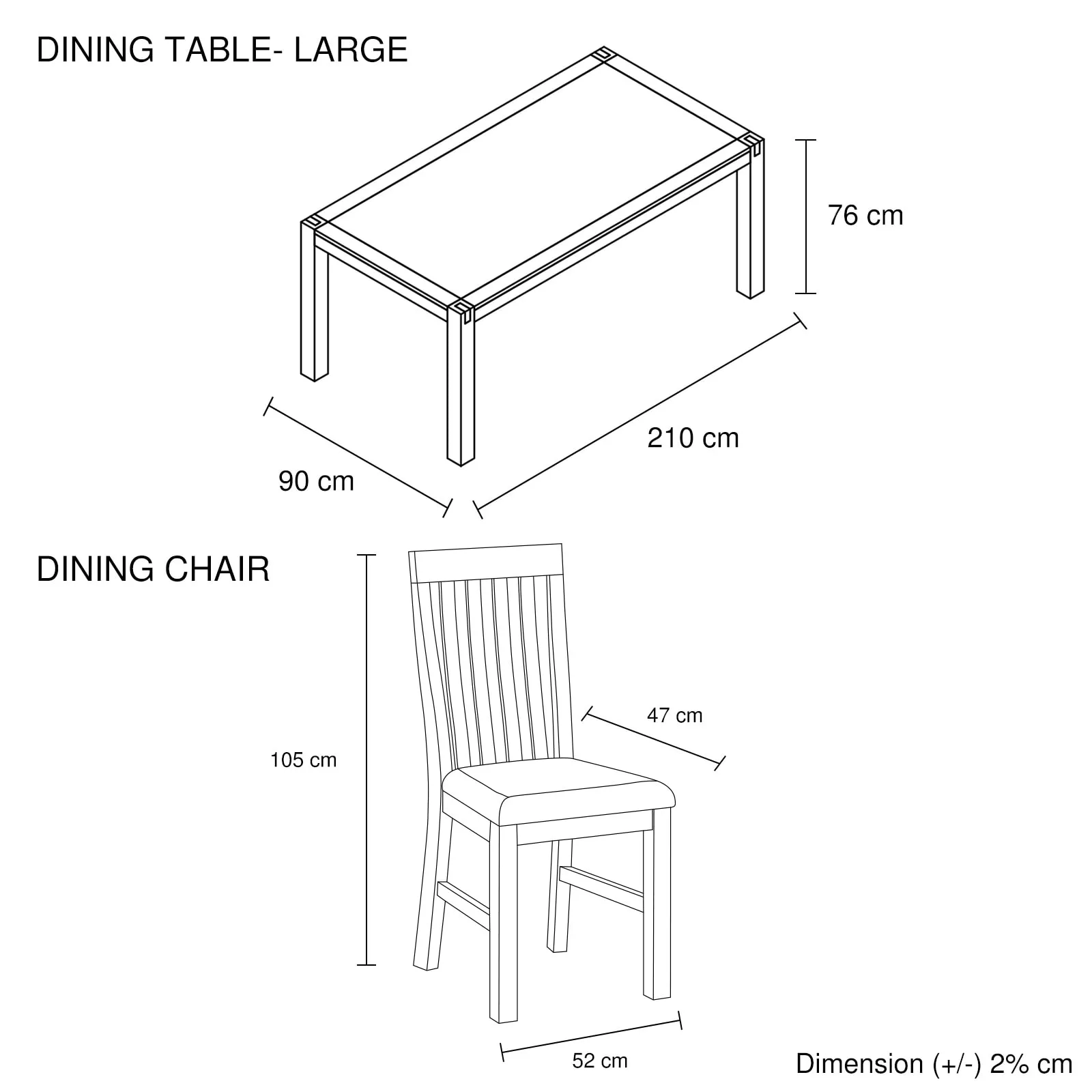 DINING TABLE- LARGE

76 cm

210 cm

90 cm

DINING CHAIR

47 cm

105 cm

52 cm

Dimension (+/-) 2% cm