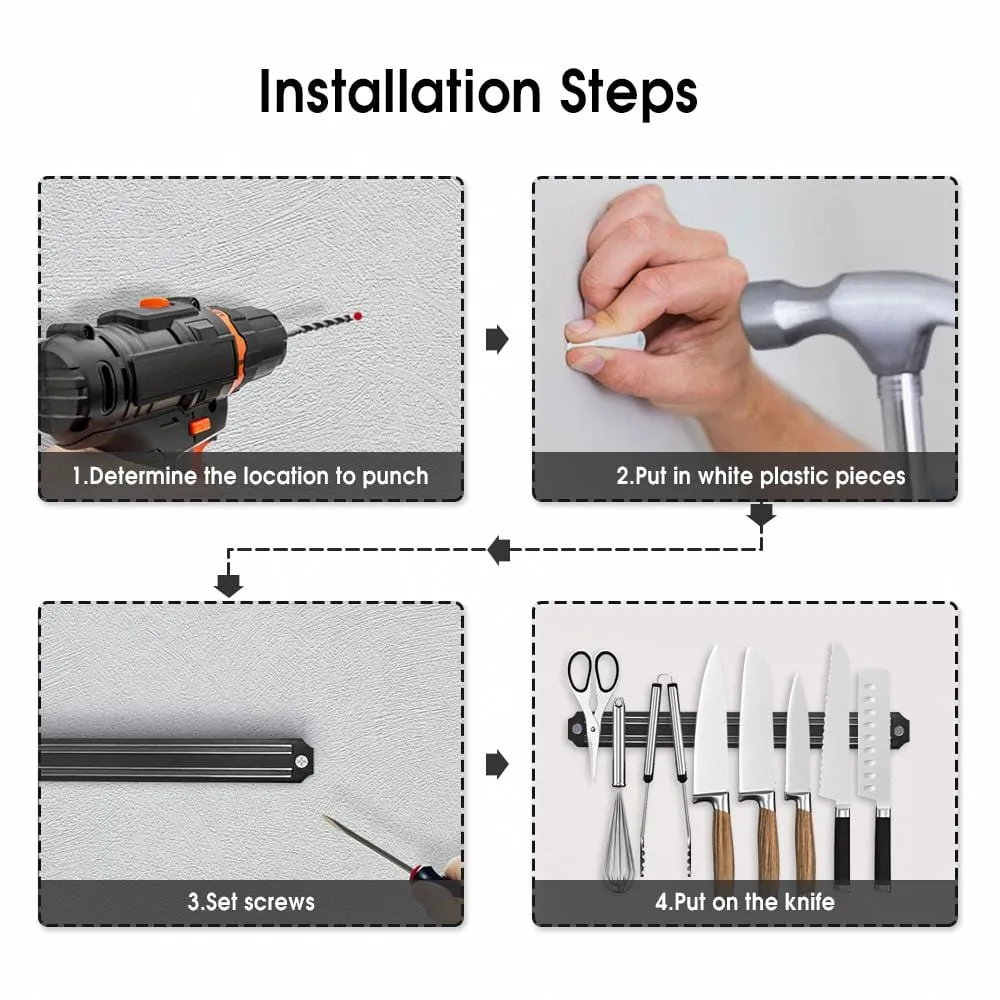 Installation Steps

1.Determine the location to punch

2.Put in white plastic pieces

3.Set screws

4.Put on the knife