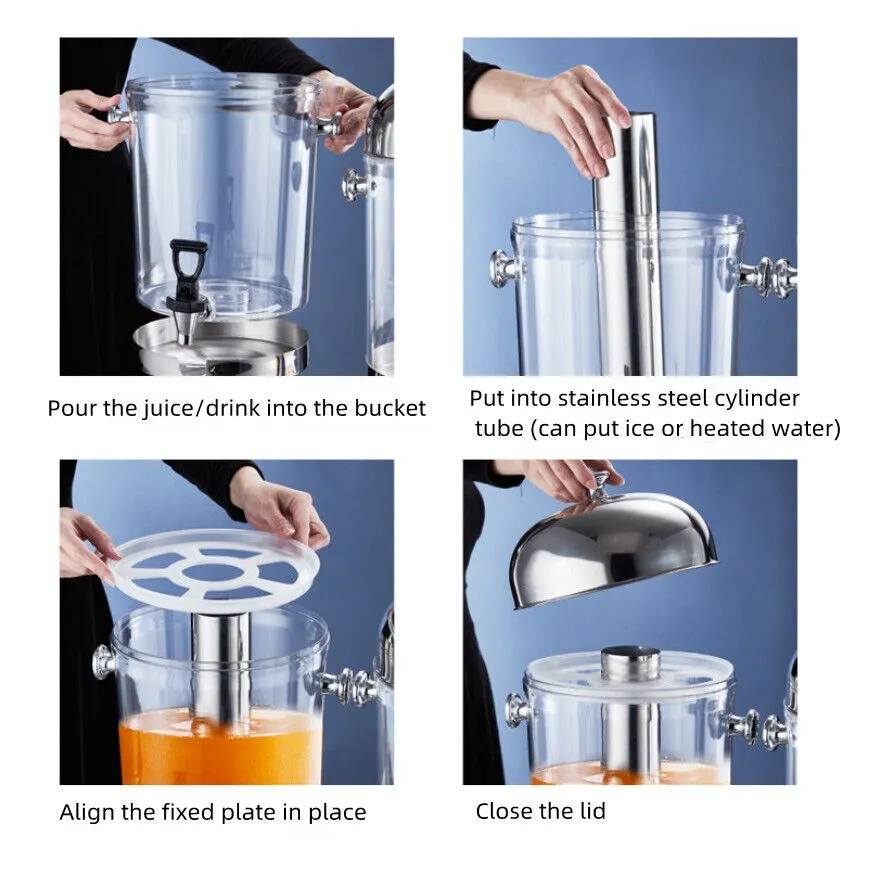 Pour the juice/drink into the bucket

Put into stainless steel cylinder tube (can put ice or heated water)

Align the fixed plate in place

Close the lid