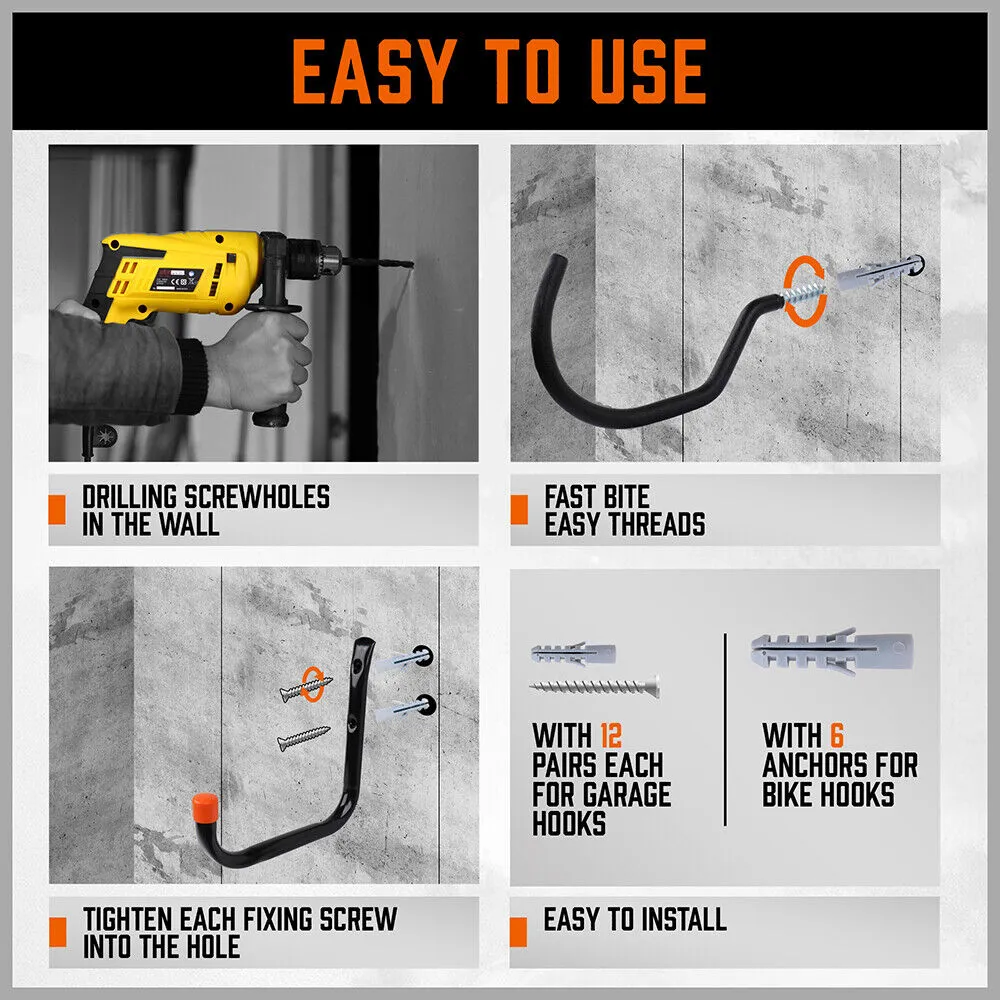 EASY TO USE

DRILLING SCREWHOLES IN THE WALL

FAST BITE EASY THREADS

WITH 12 PAIRS EACH FOR GARAGE HOOKS

WITH 6 ANCHORS FOR BIKE HOOKS

TIGHTEN EACH FIXING SCREW INTO THE HOLE

EASY TO INSTALL