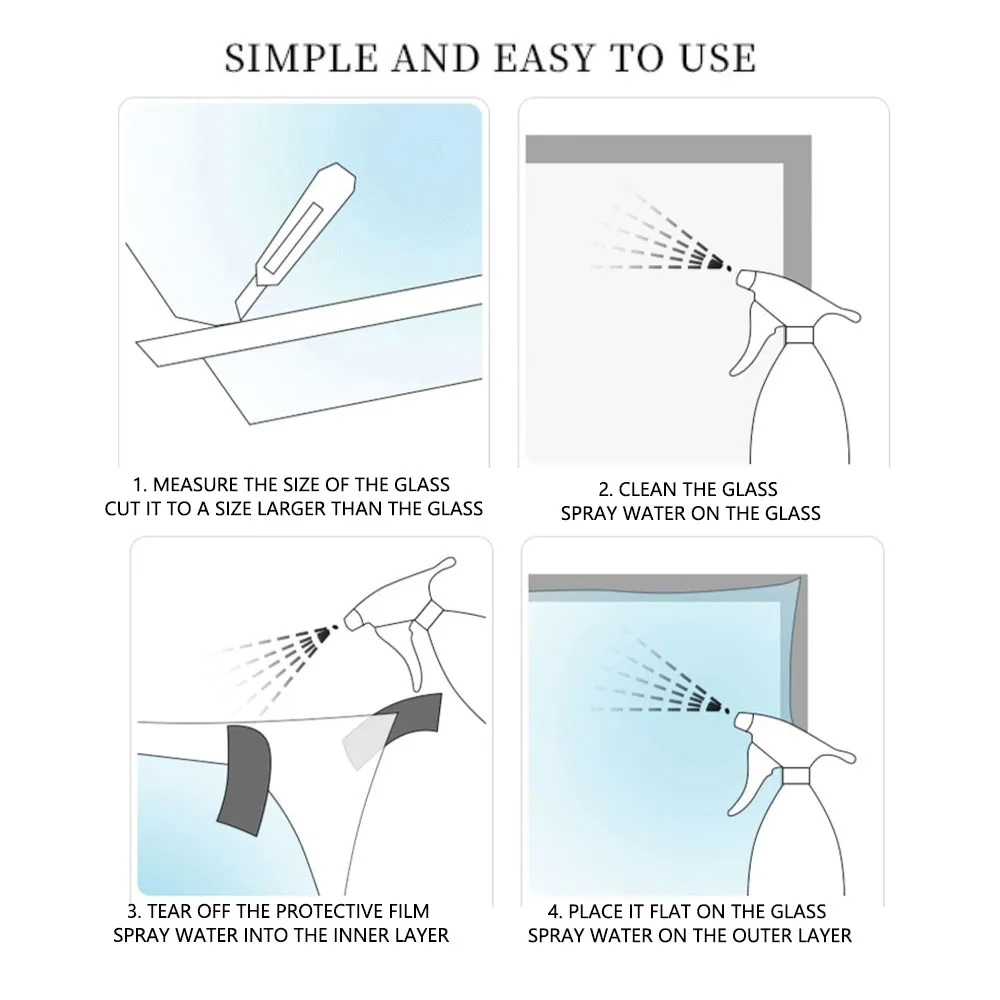 SIMPLE AND EASY TO USE

1. MEASURE THE SIZE OF THE GLASS
CUT IT TO A SIZE LARGER THAN THE GLASS

2. CLEAN THE GLASS
SPRAY WATER ON THE GLASS

3. TEAR OFF THE PROTECTIVE FILM
SPRAY WATER INTO THE INNER LAYER

4. PLACE IT FLAT ON THE GLASS
SPRAY WATER ON THE OUTER LAYER