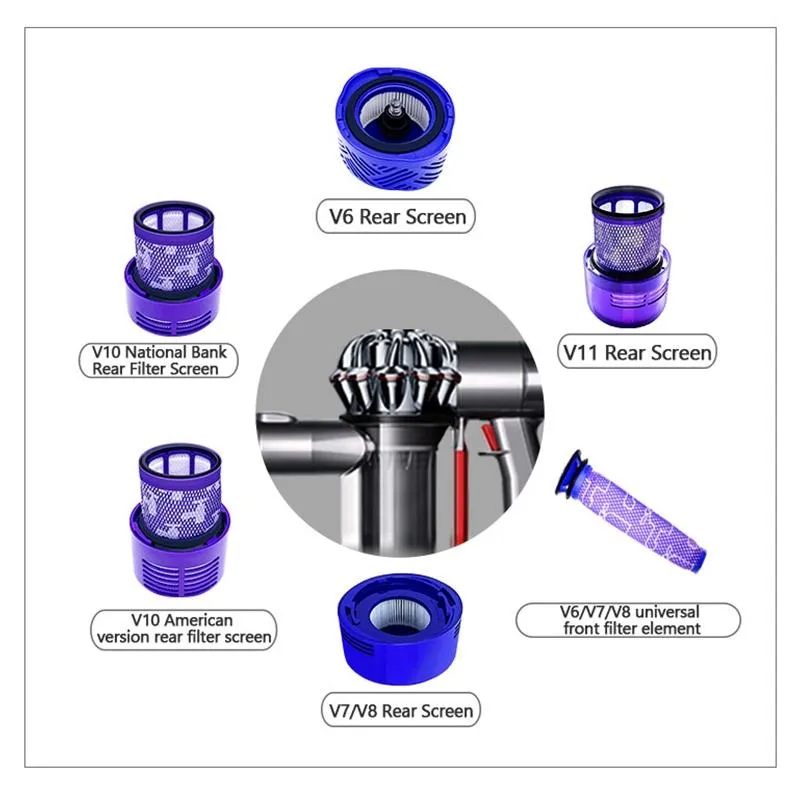 V6 Rear Screen

V10 National Bank Rear Filter Screen

V11 Rear Screen

V10 American version rear filter screen

V6/V7/V8 universal front filter element

V7/V8 Rear Screen