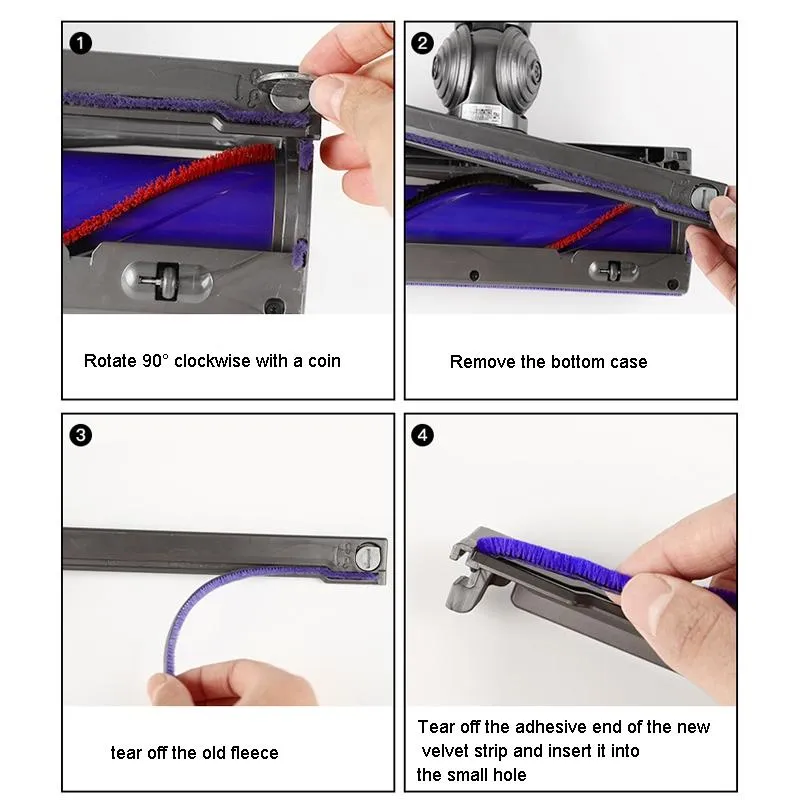 1

Rotate 90° clockwise with a coin

2

Remove the bottom case

3

tear off the old fleece

4

Tear off the adhesive end of the new velvet strip and insert it into the small hole