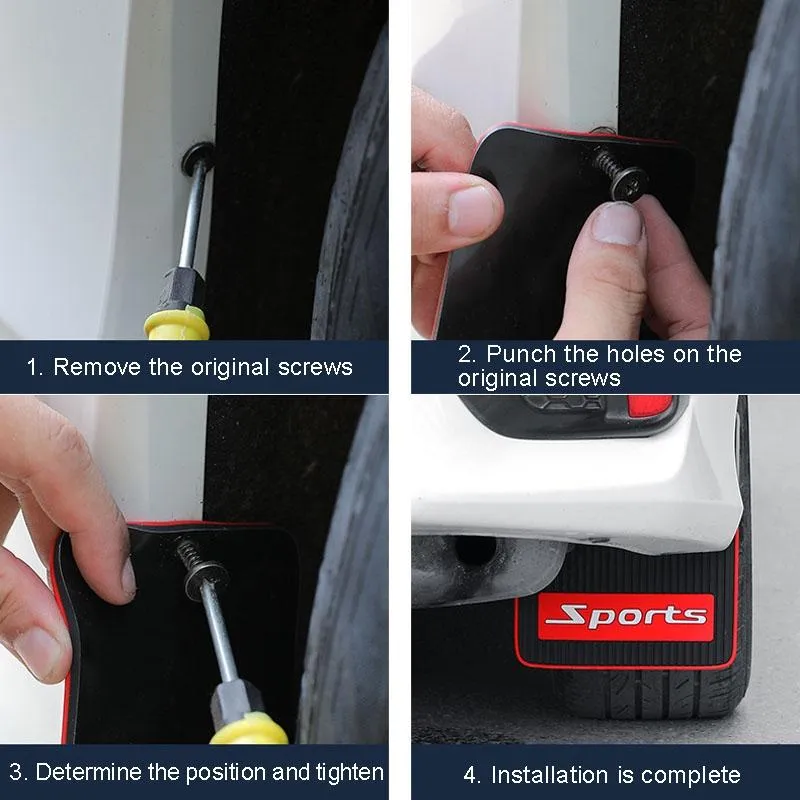 1. Remove the original screws

2. Punch the holes on the original screws

3. Determine the position and tighten

Sports

4. Installation is complete