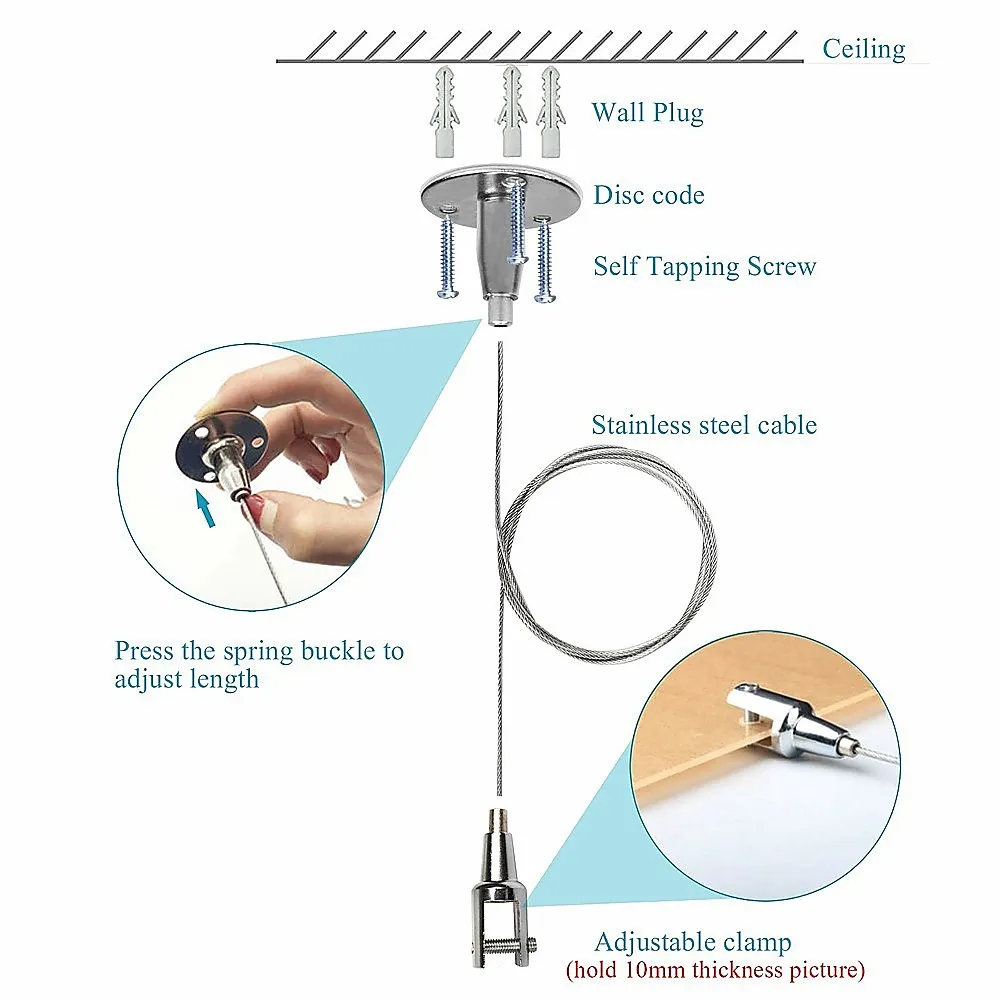 Ceiling

Wall Plug

Disc code

Self Tapping Screw

Stainless steel cable

Press the spring buckle to adjust length

Adjustable clamp
(hold 10mm thickness picture)