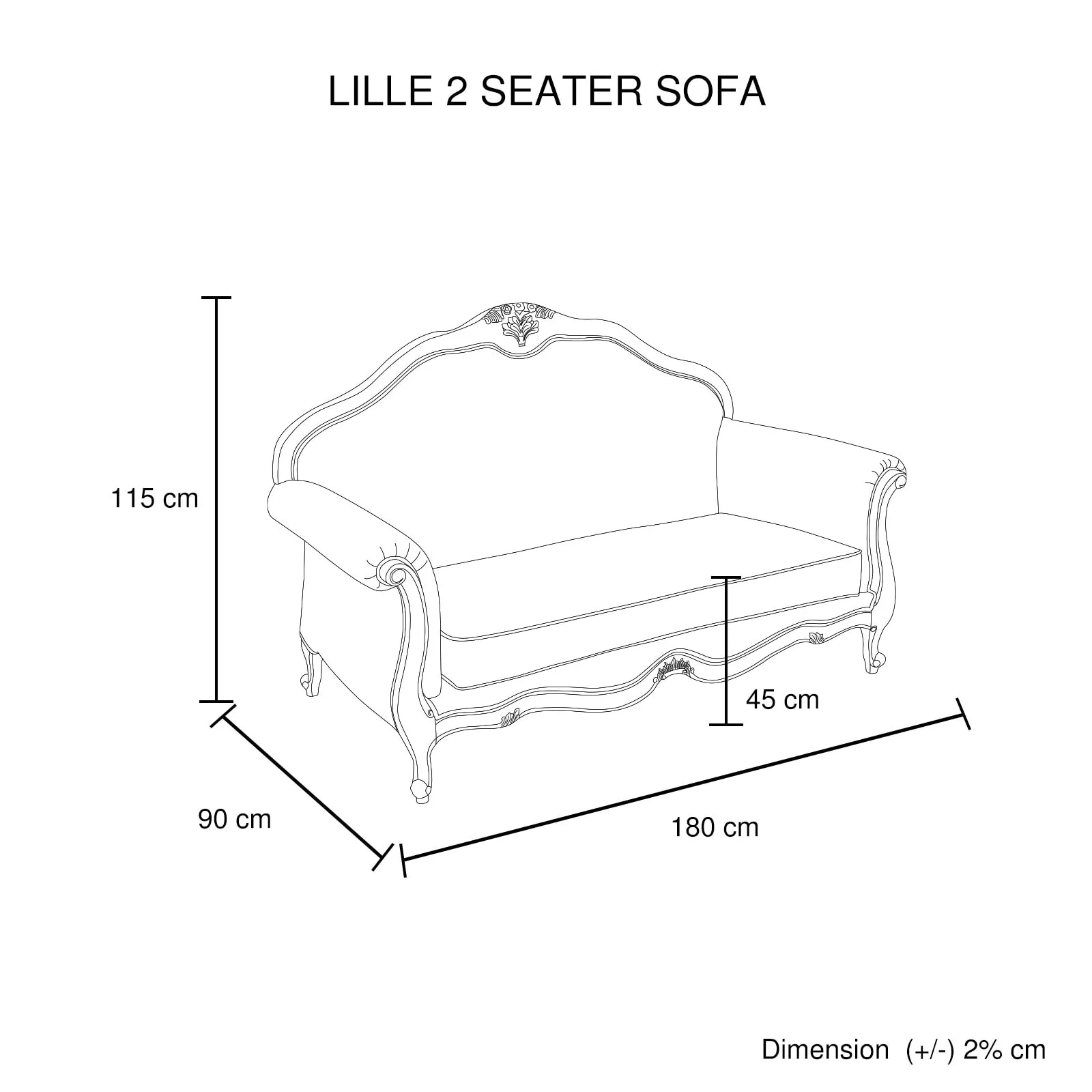 LILLE 2 SEATER SOFA

115 cm

45 cm

90 cm

180 cm

Dimension (+/-) 2% cm