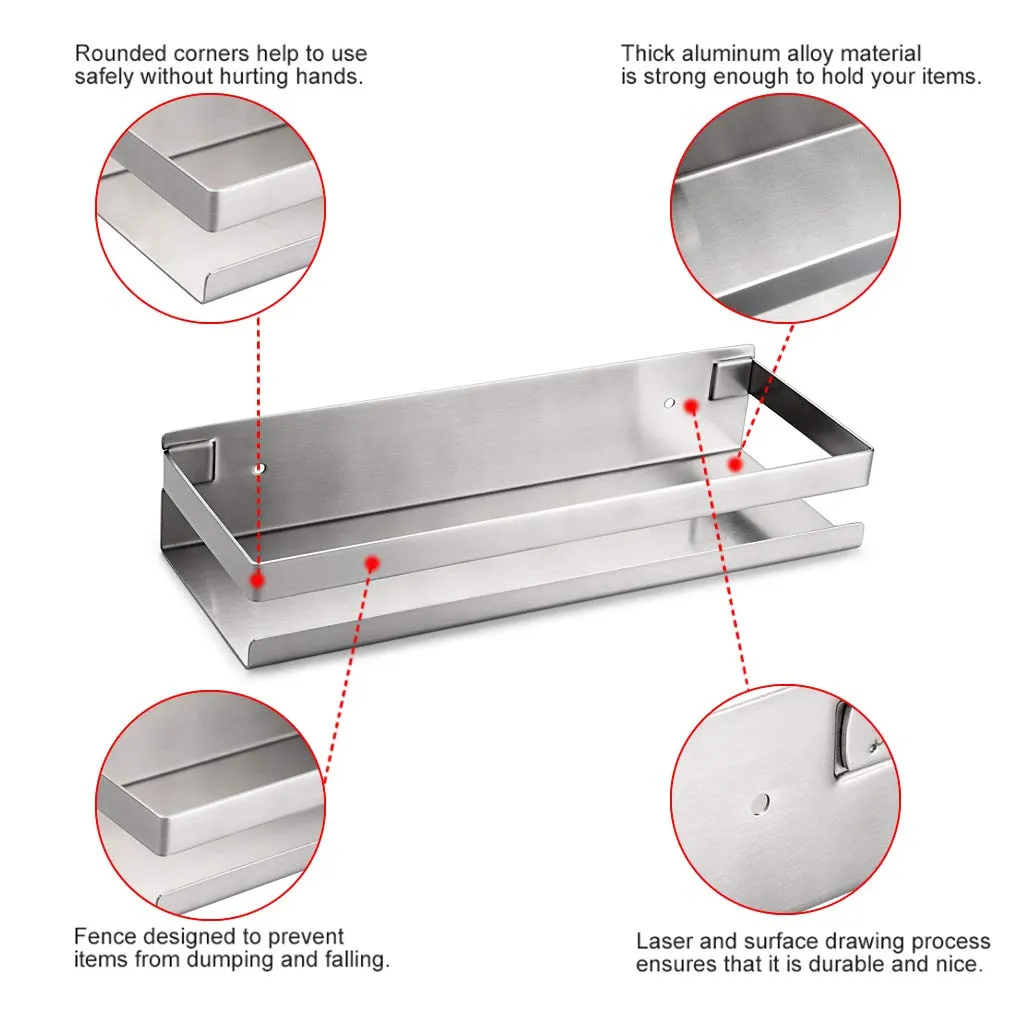 Rounded corners help to use safely without hurting hands.

Thick aluminum alloy material is strong enough to hold your items.

Fence designed to prevent items from dumping and falling.

Laser and surface drawing process ensures that it is durable and nice.