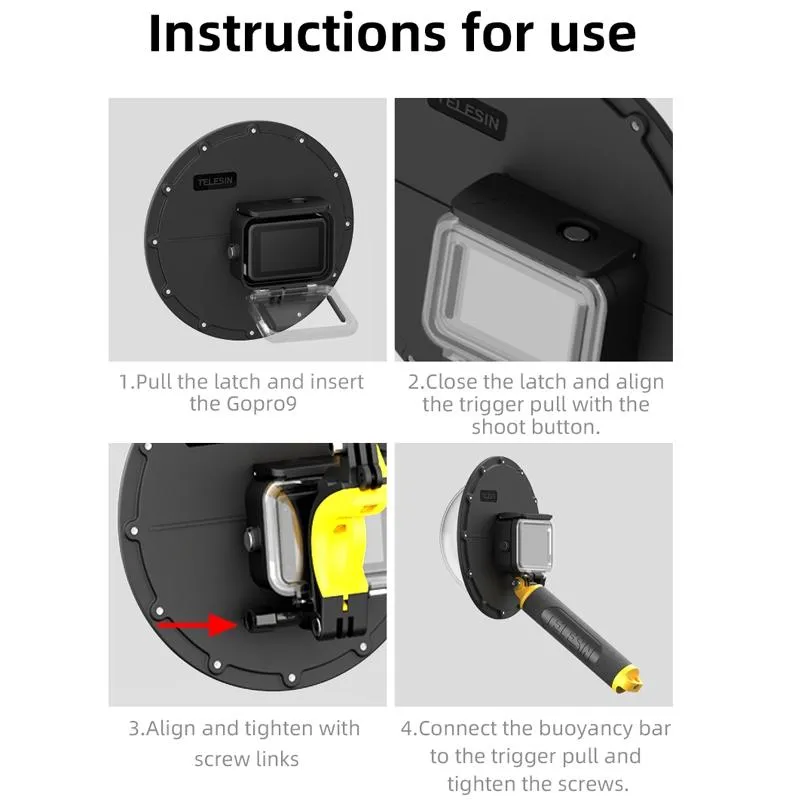 Instructions for use

TELESIN

TELESIN

1.Pull the latch and insert the Gopro9

2.Close the latch and align the trigger pull with the shoot button.

TELESIN

3.Align and tighten with screw links

4.Connect the buoyancy bar to the trigger pull and tighten the screws.