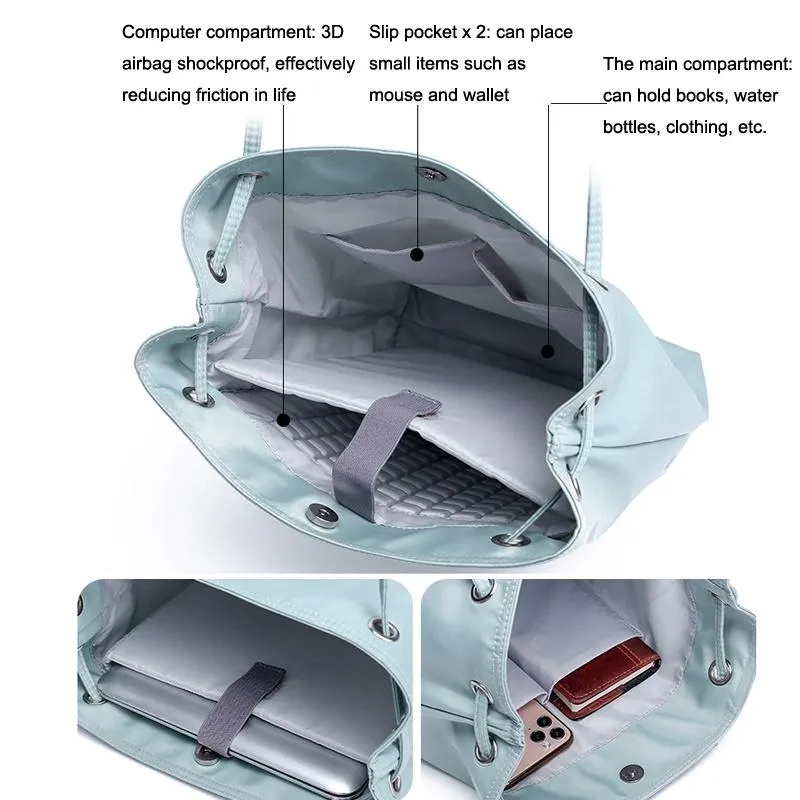 Computer compartment: 3D airbag shockproof, effectively reducing friction in life

Slip pocket x 2: can place small items such as mouse and wallet

The main compartment: can hold books, water bottles, clothing, etc.