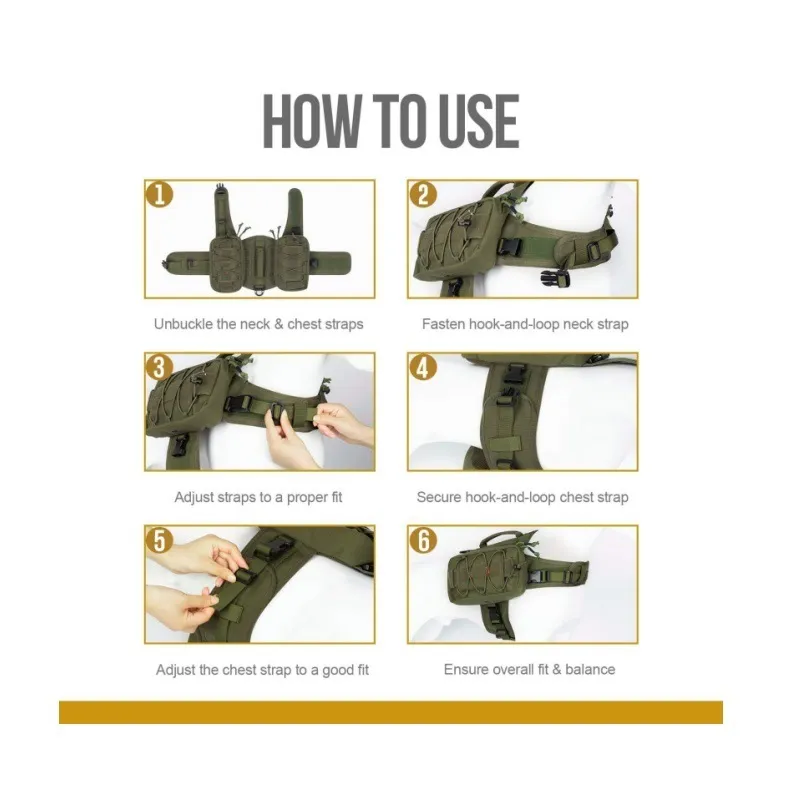 HOW TO USE

1

Unbuckle the neck & chest straps

2

Fasten hook-and-loop neck strap

3

Adjust straps to a proper fit

4

Secure hook-and-loop chest strap

5

Adjust the chest strap to a good fit

6

Ensure overall fit & balance