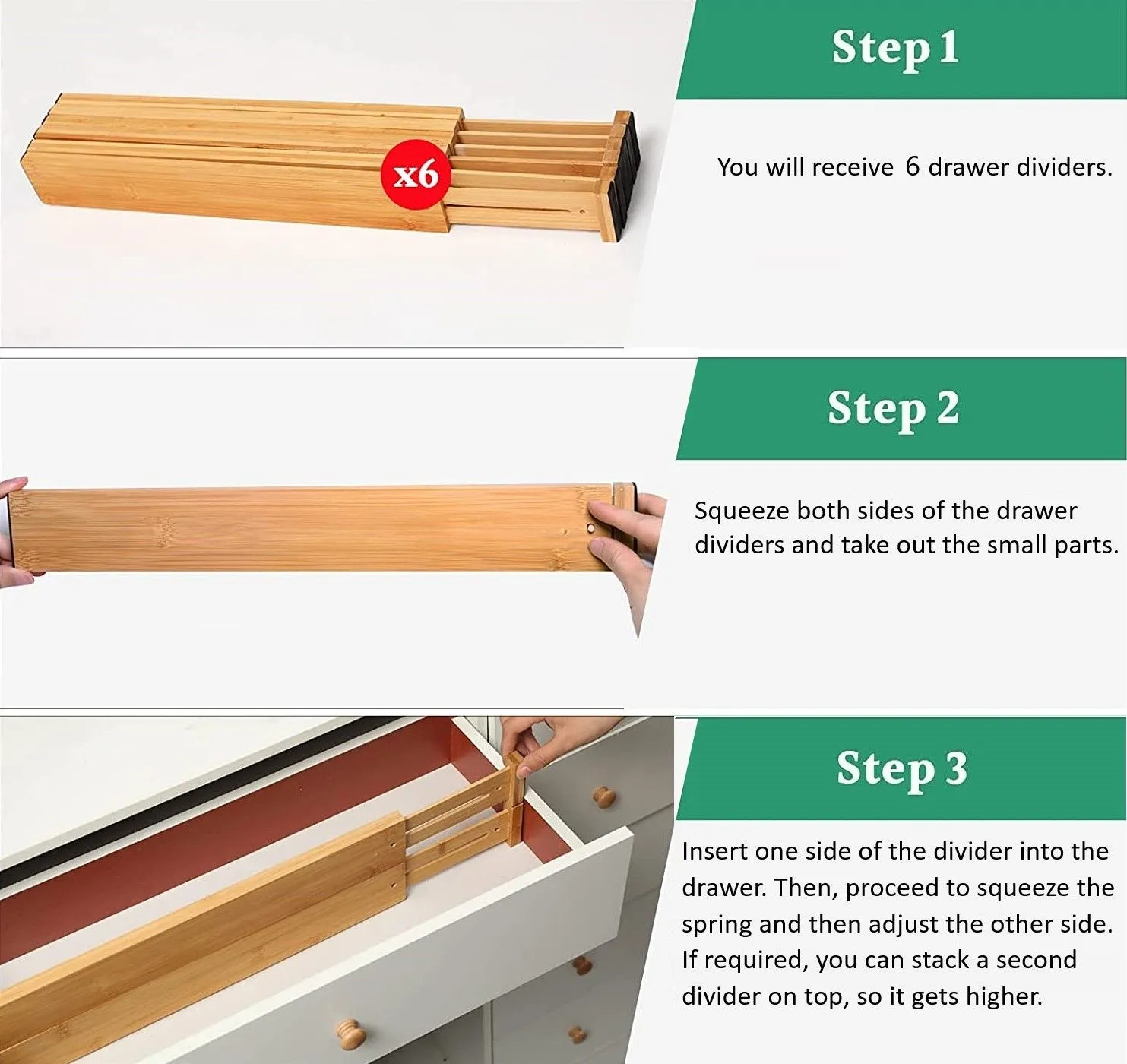 x6

Step 1

You will receive 6 drawer dividers.

Step 2

Squeeze both sides of the drawer dividers and take out the small parts.

Step 3

Insert one side of the divider into the drawer. Then, proceed to squeeze the spring and then adjust the other side. If required, you can stack a second divider on top, so it gets higher.