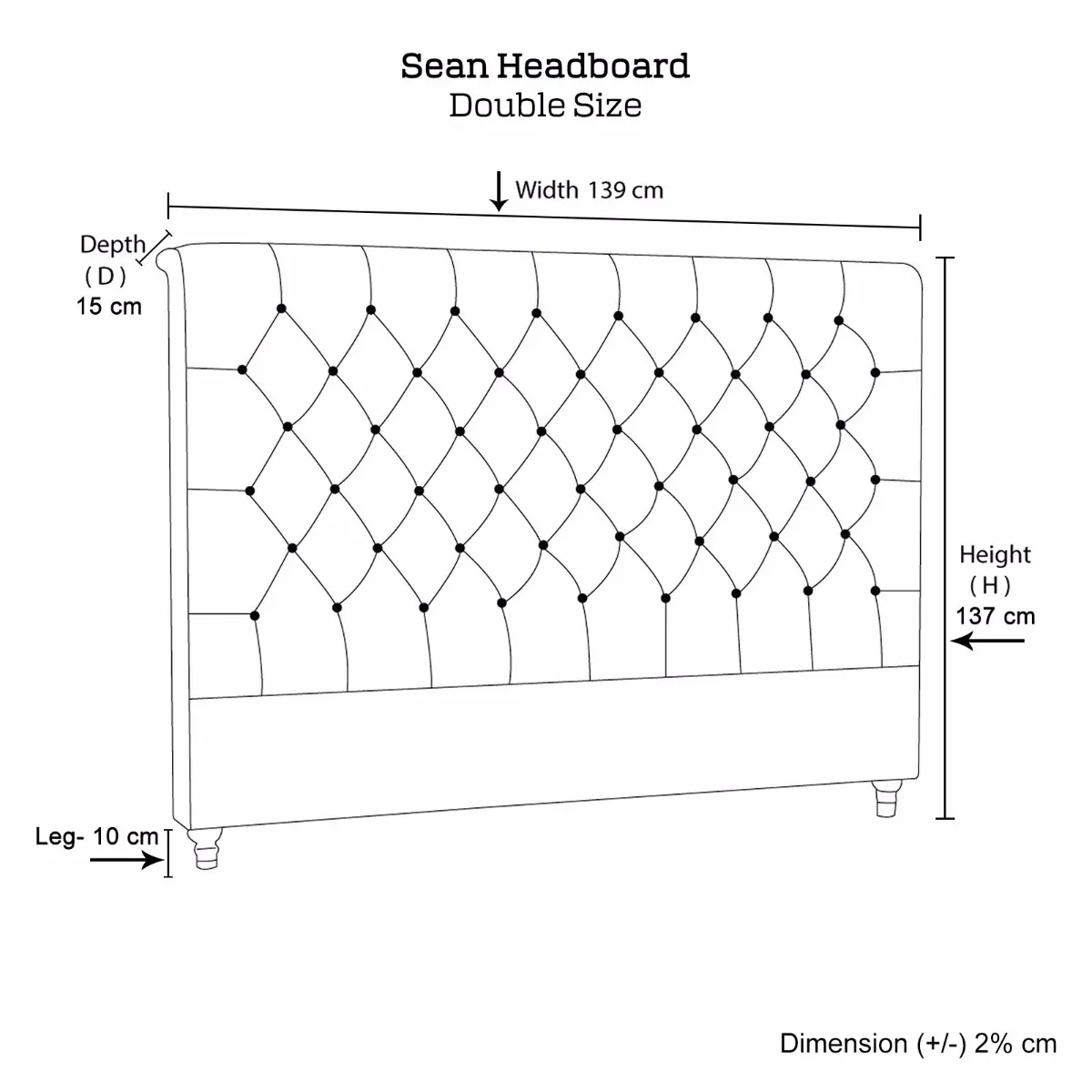 Sean Headboard
Double Size

Width 139 cm

Depth
( D )
15 cm

Height
( H )
137 cm

Leg- 10 cm

Dimension (+/-) 2% cm