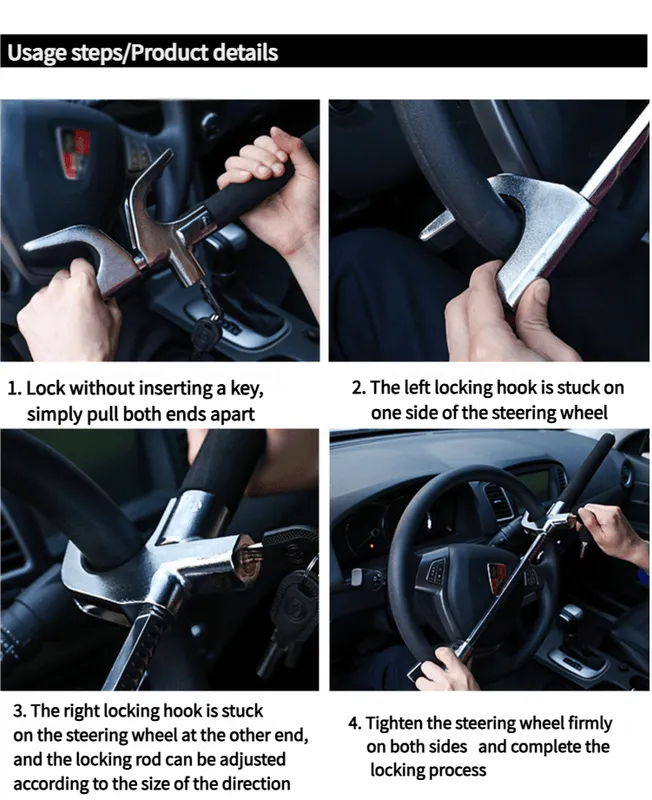 Usage steps/Product details

1. Lock without inserting a key, simply pull both ends apart

2. The left locking hook is stuck on one side of the steering wheel

3. The right locking hook is stuck on the steering wheel at the other end, and the locking rod can be adjusted according to the size of the direction

4. Tighten the steering wheel firmly on both sides and complete the locking process