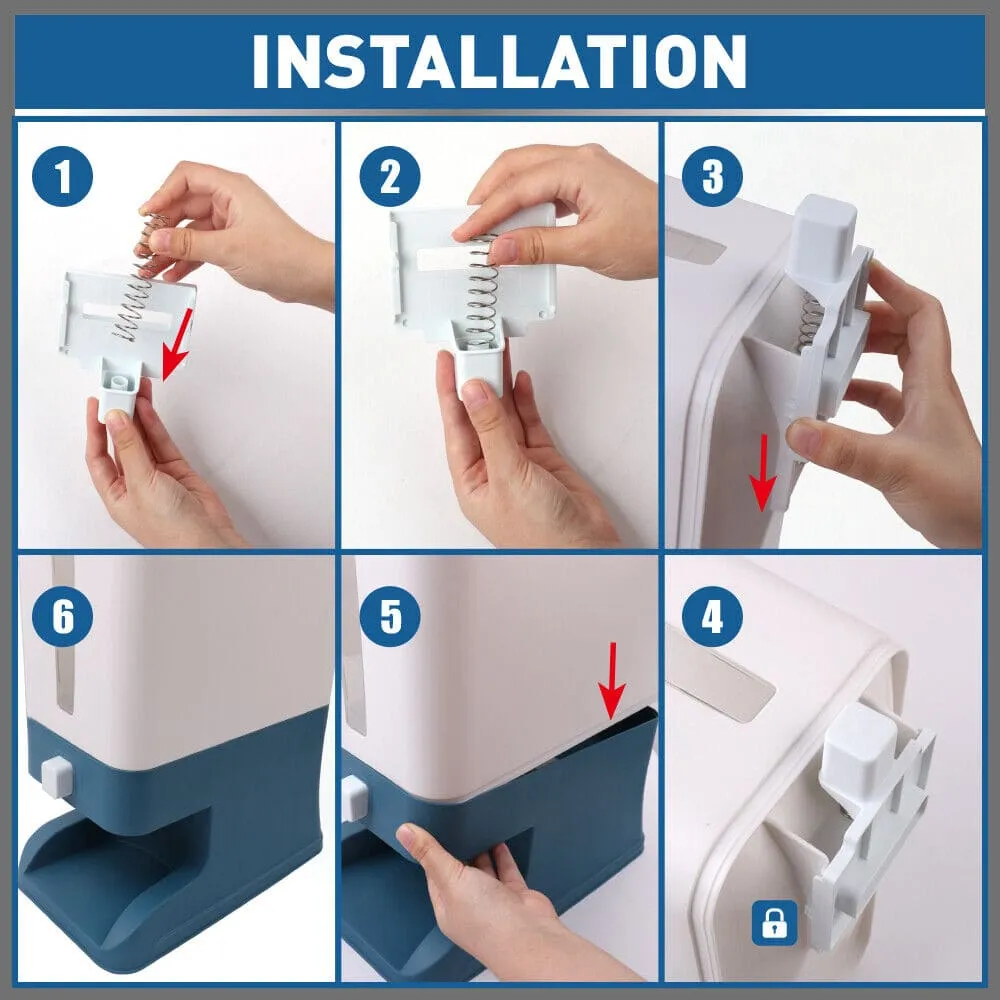 INSTALLATION

1

2

3

6

5

4